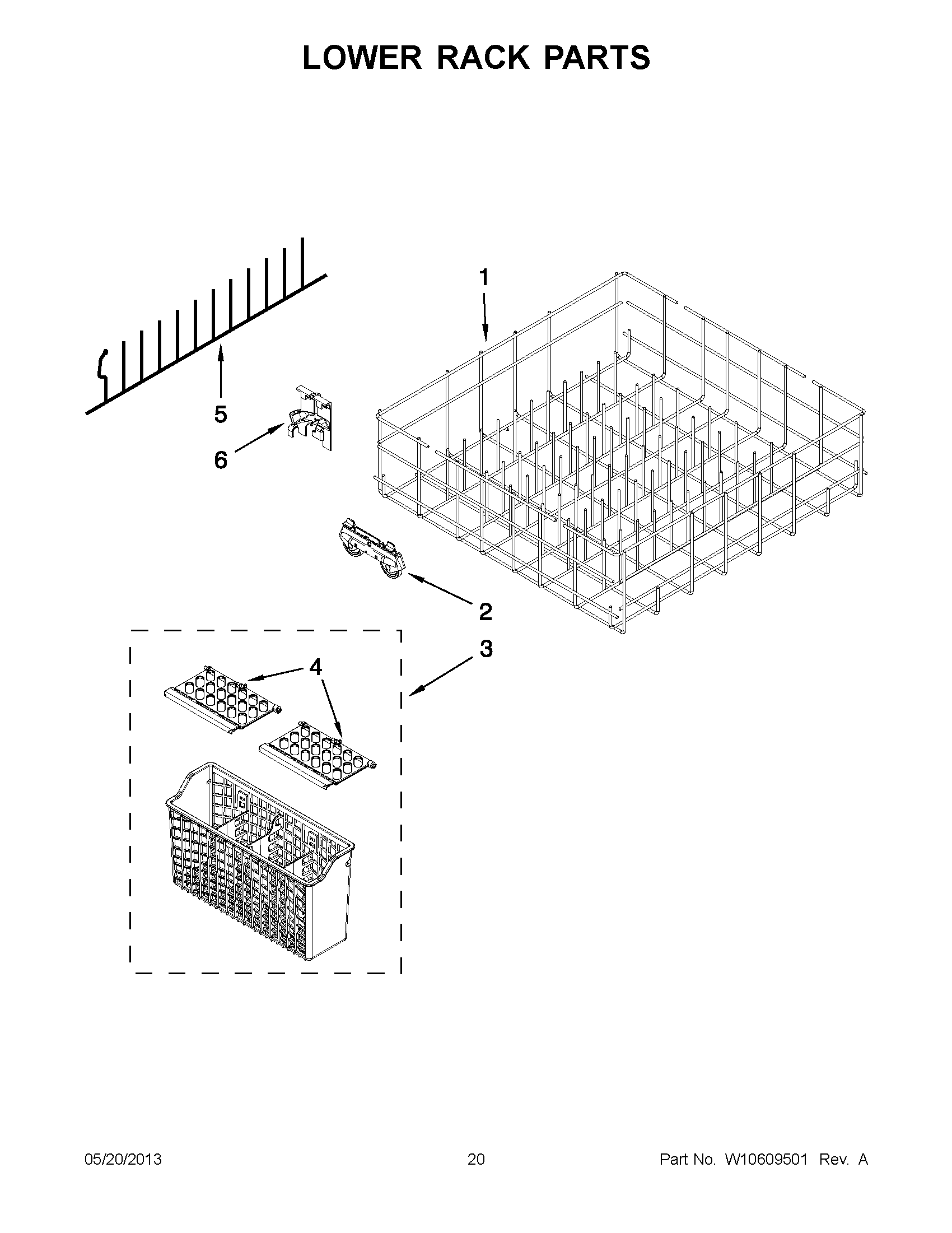 LOWER RACK PARTS

1

5

6

2

3

4

05/20/2013

20

Part No. W10609501 Rev. A