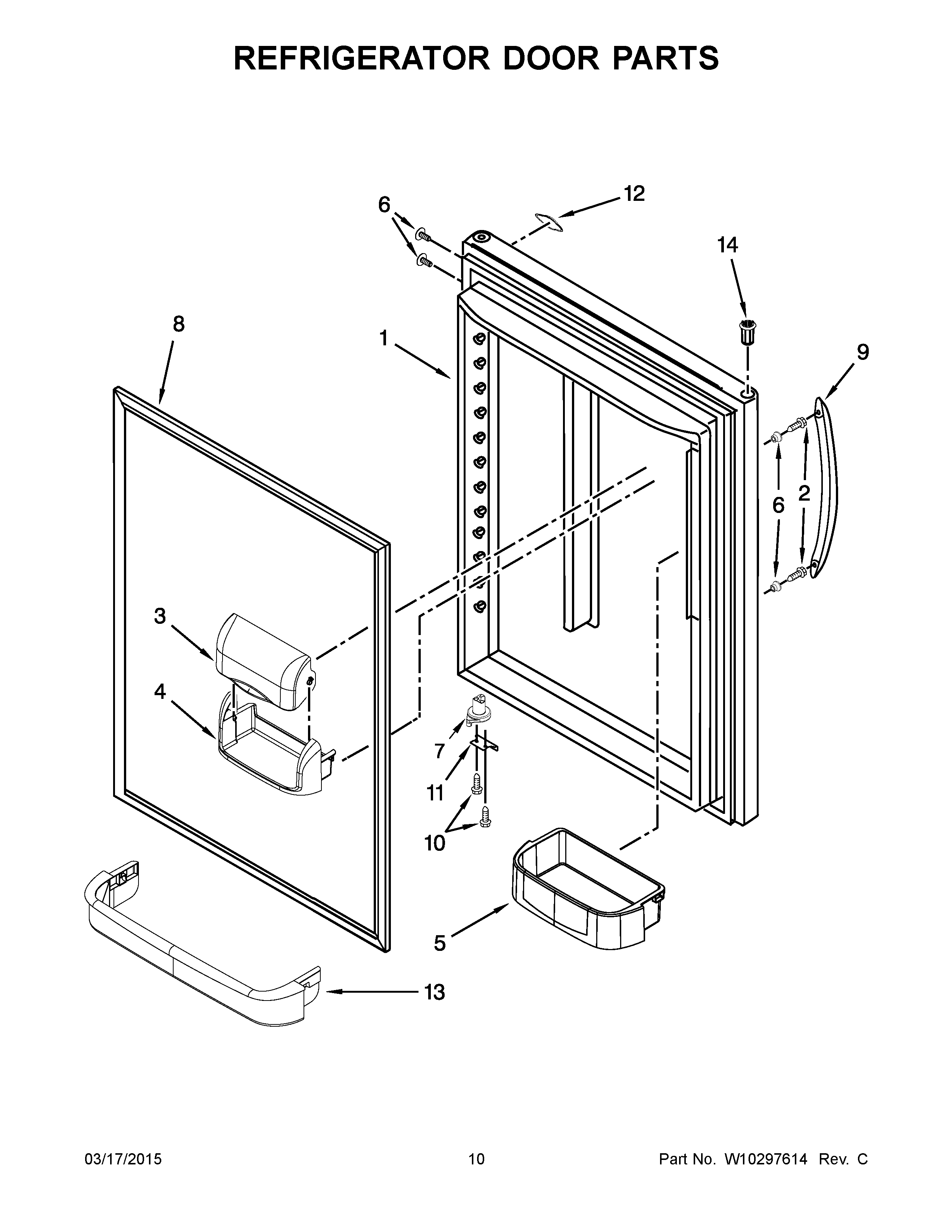 REFRIGERATOR DOOR PARTS

6
12
14
8
1
9
6
2
3
4
7
11
10
5
13

03/17/2015
10
Part No. W10297614 Rev. C