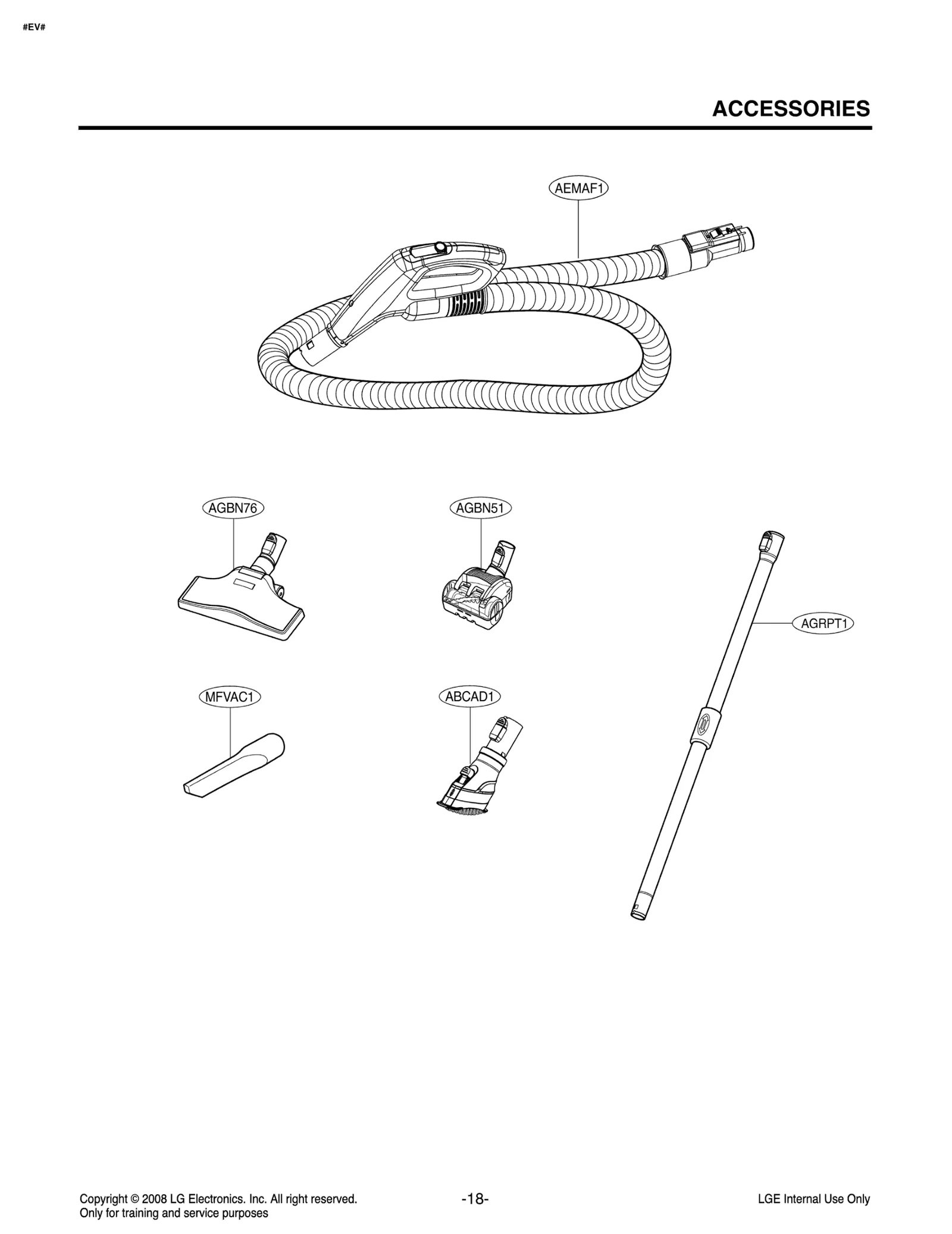 #EV#

ACCESSORIES

AEMAF1

AGBN76

AGBN51

AGRPT1

MFVAC1

ABCAD1

Copyright © 2008 LG Electronics. Inc. All right reserved.
Only for training and service purposes

-18-

LGE Internal Use Only