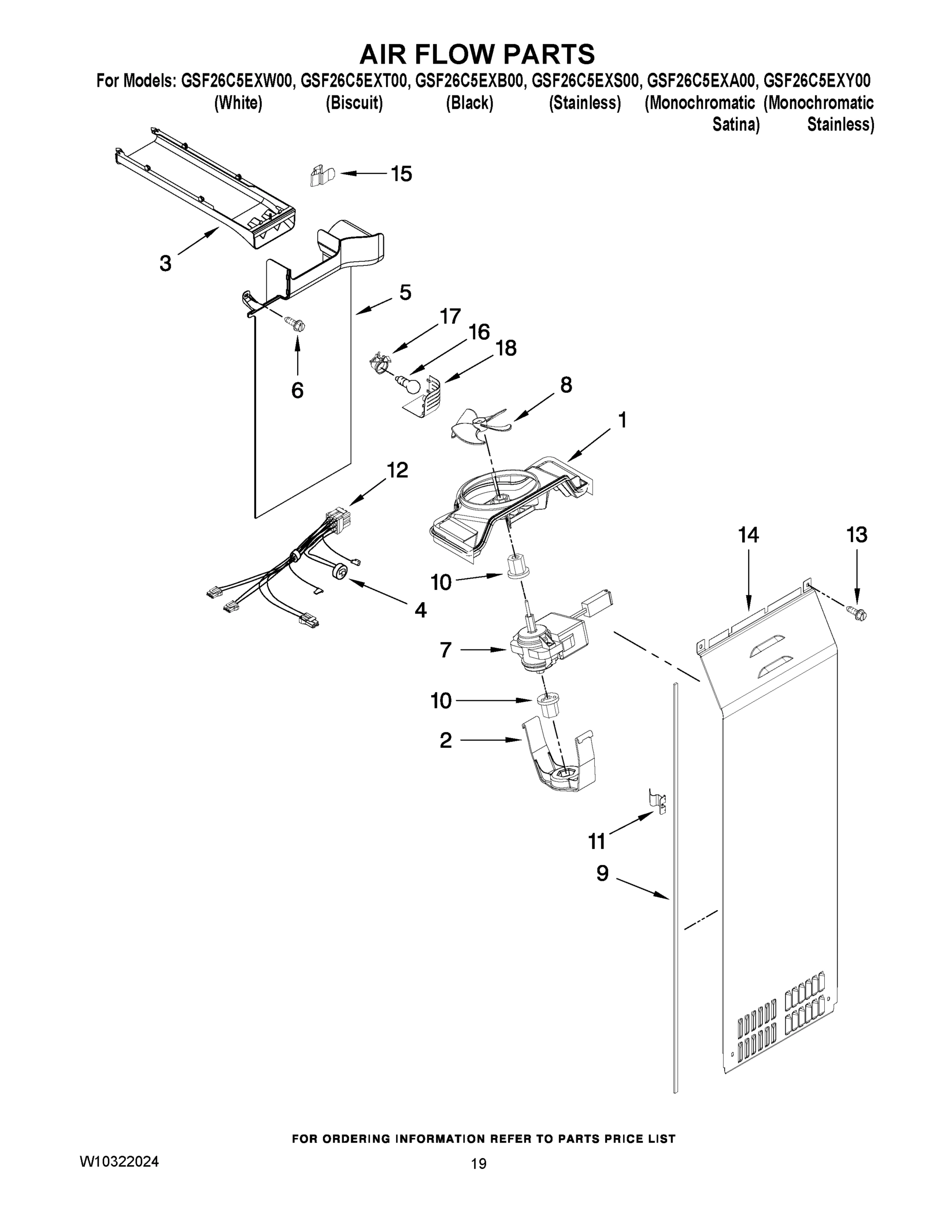 AIR FLOW PARTS

For Models: GSF26C5EXW00, GSF26C5EXT00, GSF26C5EXB00, GSF26C5EXS00, GSF26C5EXA00, GSF26C5EXY00
(White) (Biscuit) (Black) (Stainless) (Monochromatic Satina) (Monochromatic Stainless)

15
3
5
17
16
18
6
8
1
12
14
13
10
4
7
10
2
11
9

FOR ORDERING INFORMATION REFER TO PARTS PRICE LIST

W10322024

19