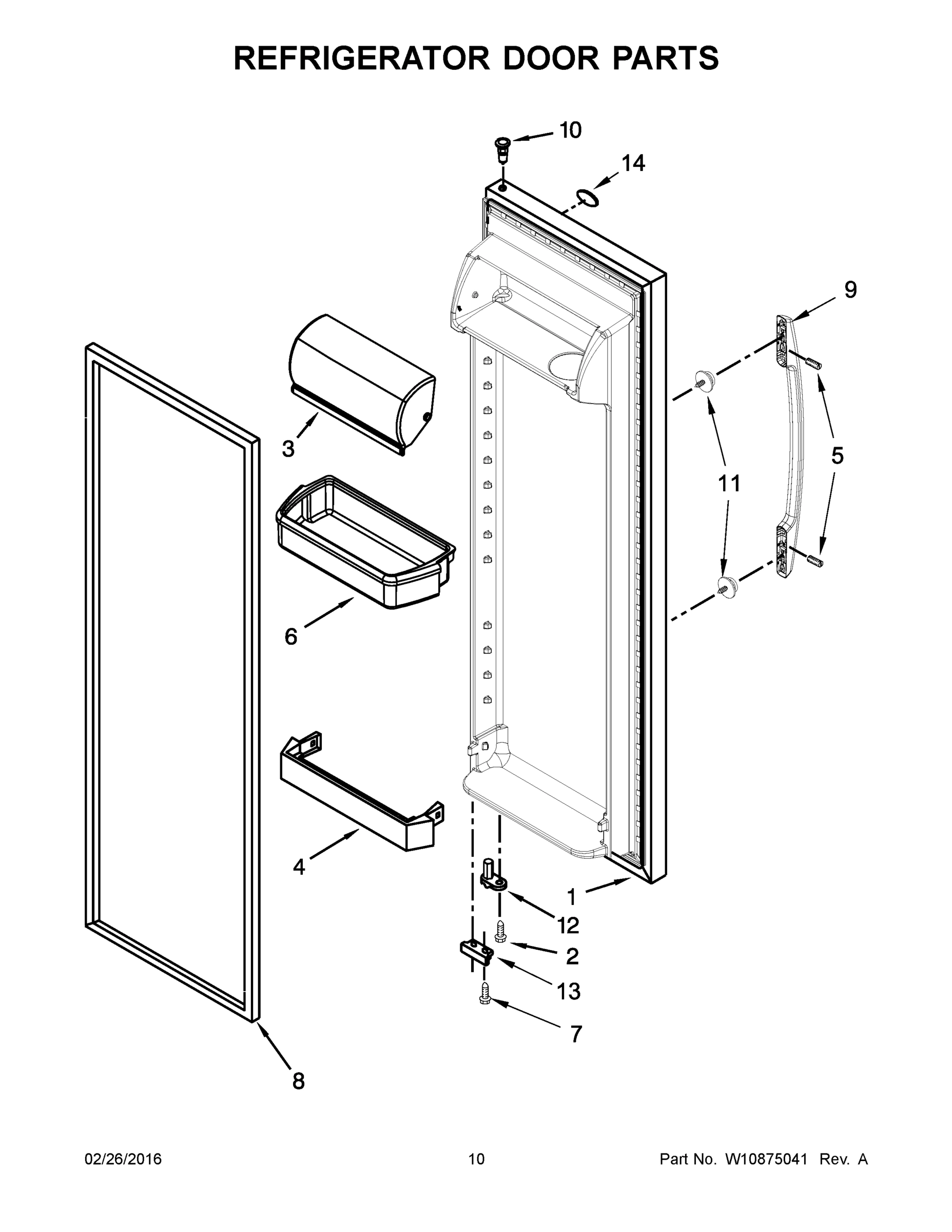 REFRIGERATOR DOOR PARTS

10

14

9

3

5

11

6

4

1

12

2

13

7

8

02/26/2016

10

Part No. W10875041 Rev. A