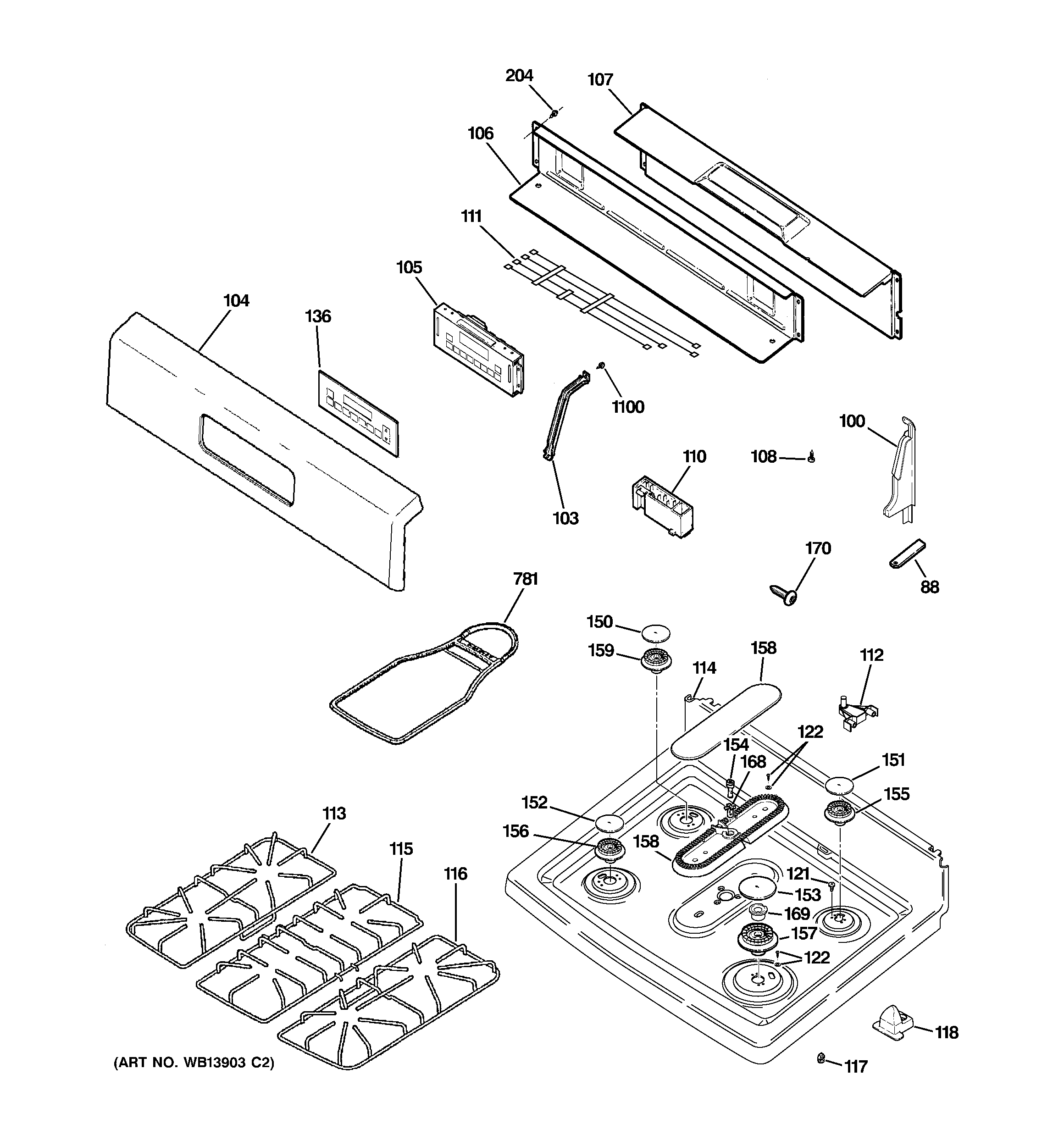 204
107
106
111
105
104
136
1100
100
108
110
103
170
88
781
150
159
158
114
112
122
154
168
151
152
155
156
158
113
115
116
121
153
169
157
122
118
117
(ART NO. WB13903 C2)