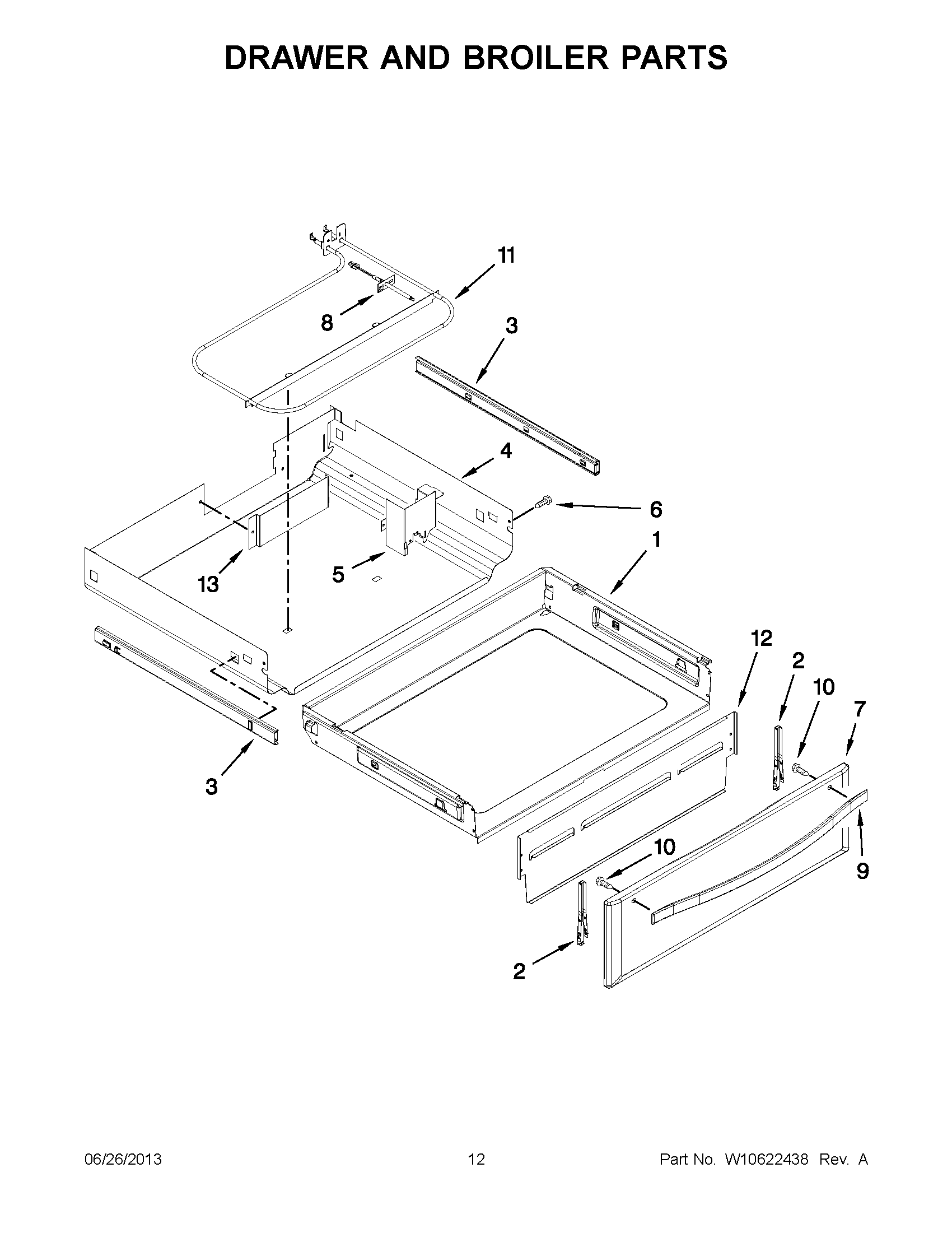 DRAWER AND BROILER PARTS

11

8

3

4

6

1

13

5

12

2

10

7

3

10

9

2

06/26/2013

12

Part No. W10622438 Rev. A