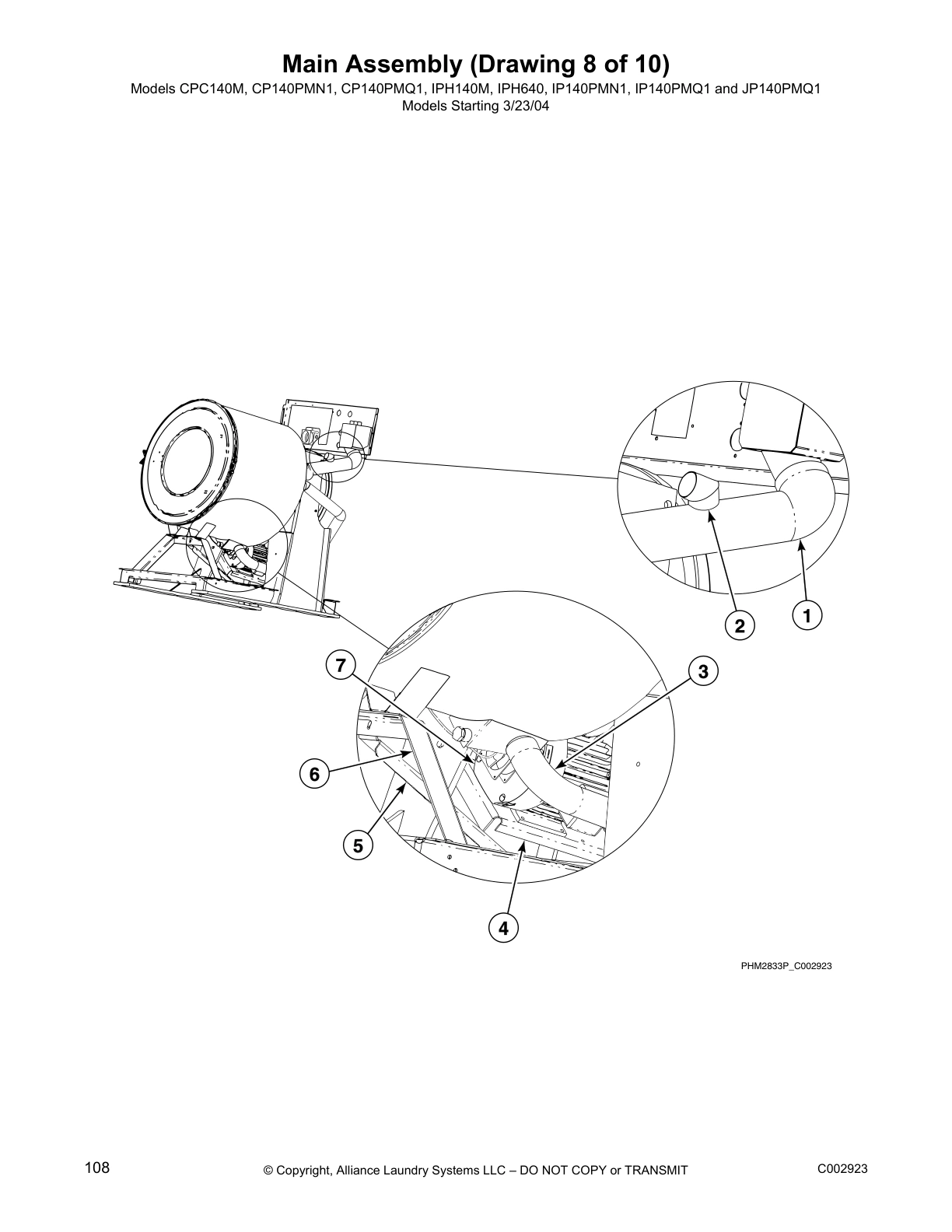 Main Assembly (Drawing 8 of 10)

Models CPC140M, CP140PMN1, CP140PMQ1, IPH140M, IPH640, IP140PMN1, IP140PMQ1 and JP140PMQ1
Models Starting 3/23/04

2

1

7

3

6

5

4

PHM2833P_C002923

108

© Copyright, Alliance Laundry Systems LLC – DO NOT COPY or TRANSMIT

C002923