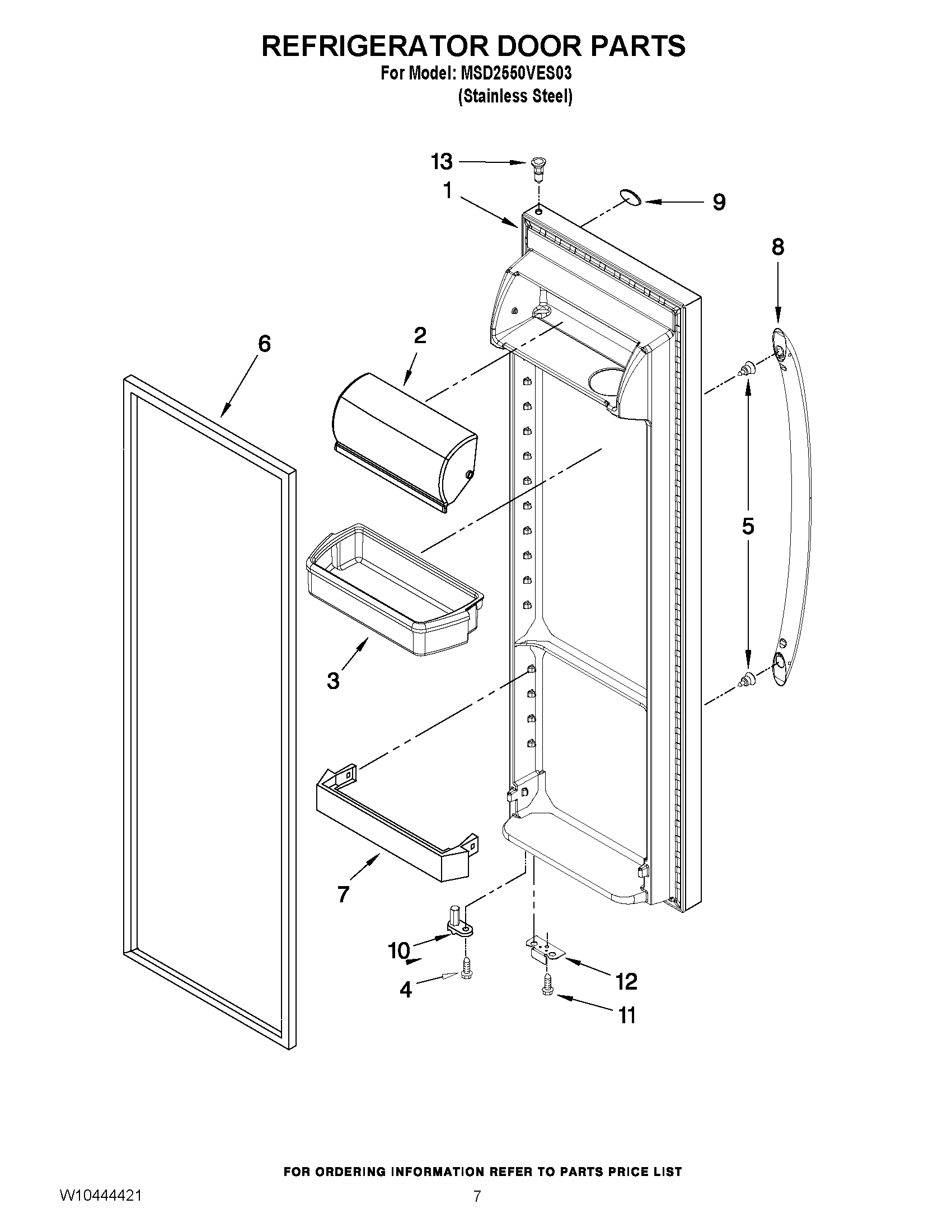 REFRIGERATOR DOOR PARTS
For Model: MSD2550VES03
(Stainless Steel)

13
1
9
8
6
2
5
3
7
10
4
12
11

FOR ORDERING INFORMATION REFER TO PARTS PRICE LIST

W10444421

7