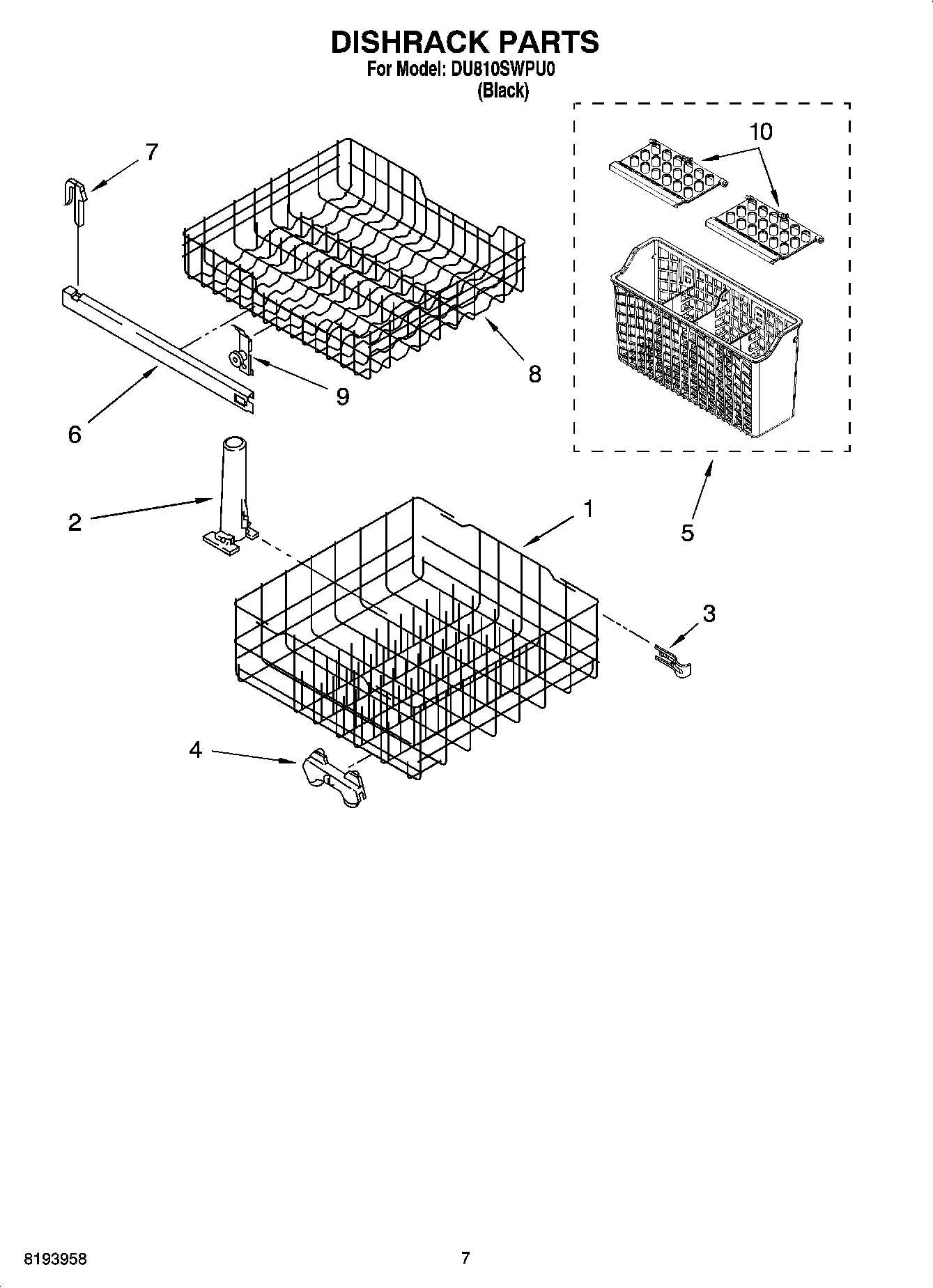 DISHRACK PARTS
For Model: DU810SWPU0
(Black)

7

10

8

9

6

2

1

5

3

4

8193958

7