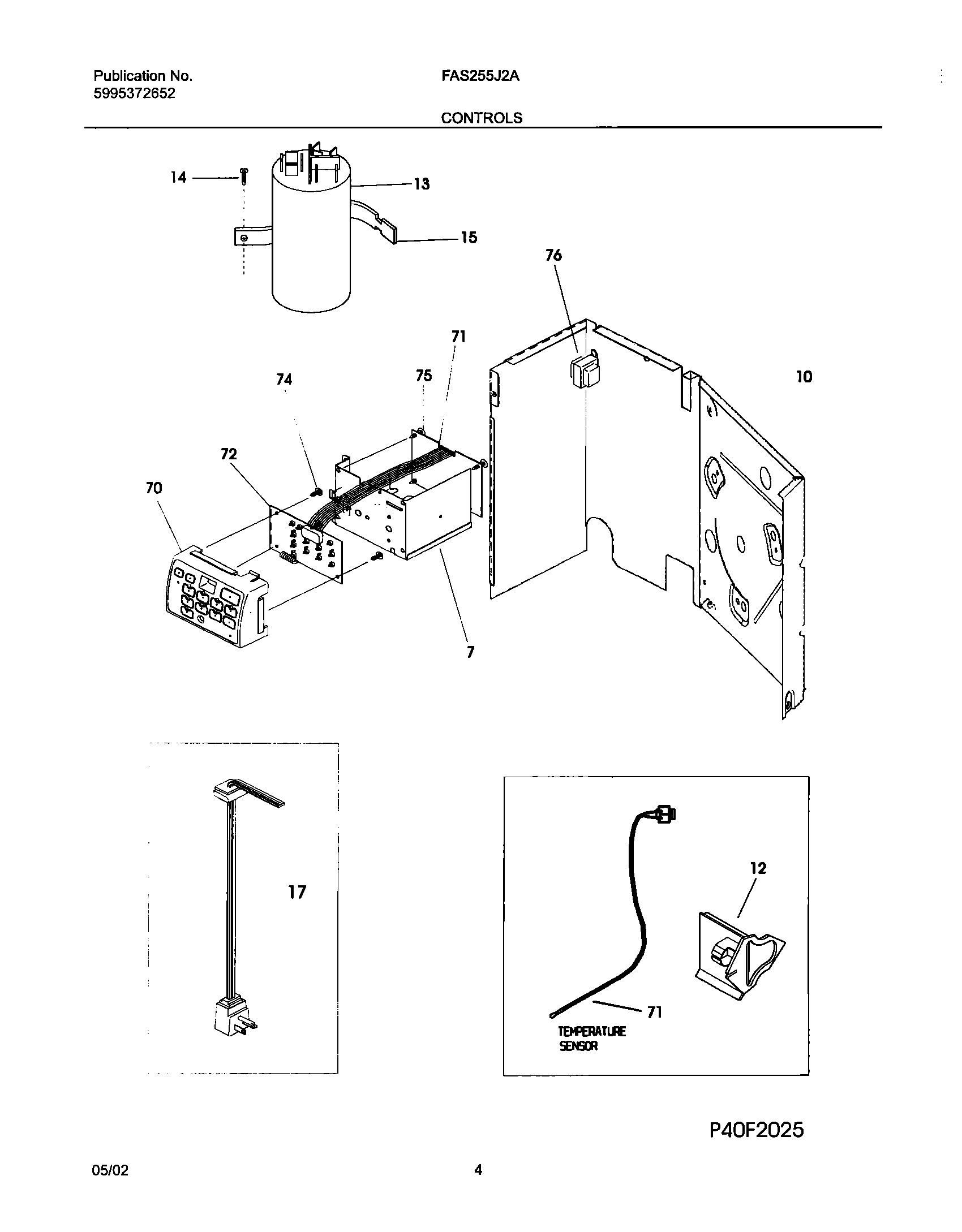 Publication No.
5995372652

FAS255J2A

CONTROLS

14
13
15
76
71
74
75
10
72
70
7
17
12
71
TEMPERATURE SENSOR

P40F2025

05/02

4