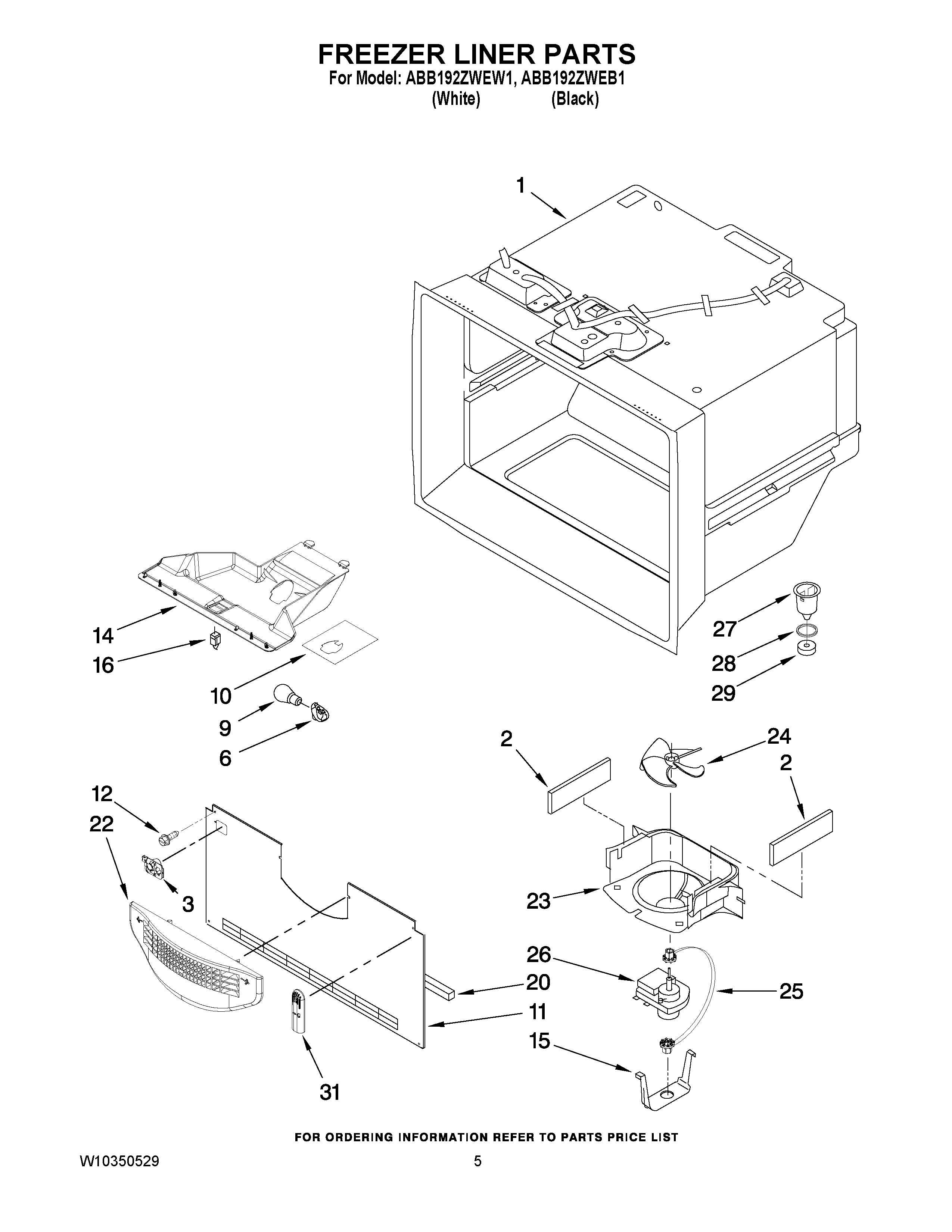 FREEZER LINER PARTS
For Model: ABB192ZWEW1, ABB192ZWEB1
(White) (Black)

1

14
16
10
9
6

27
28
29

2
24
2

12
22
3

23

26
20
25
11
15
31

FOR ORDERING INFORMATION REFER TO PARTS PRICE LIST

W10350529
5