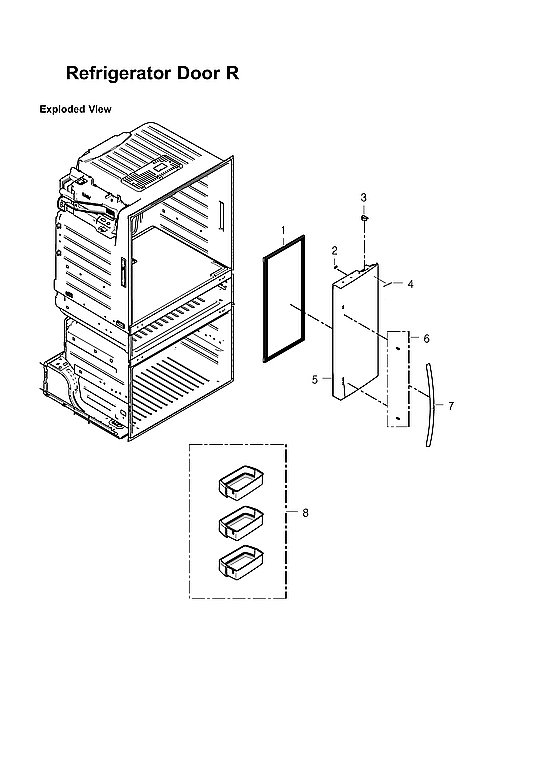 Refrigerator Door R

Exploded View

1
2
3
4
5
6
7
8