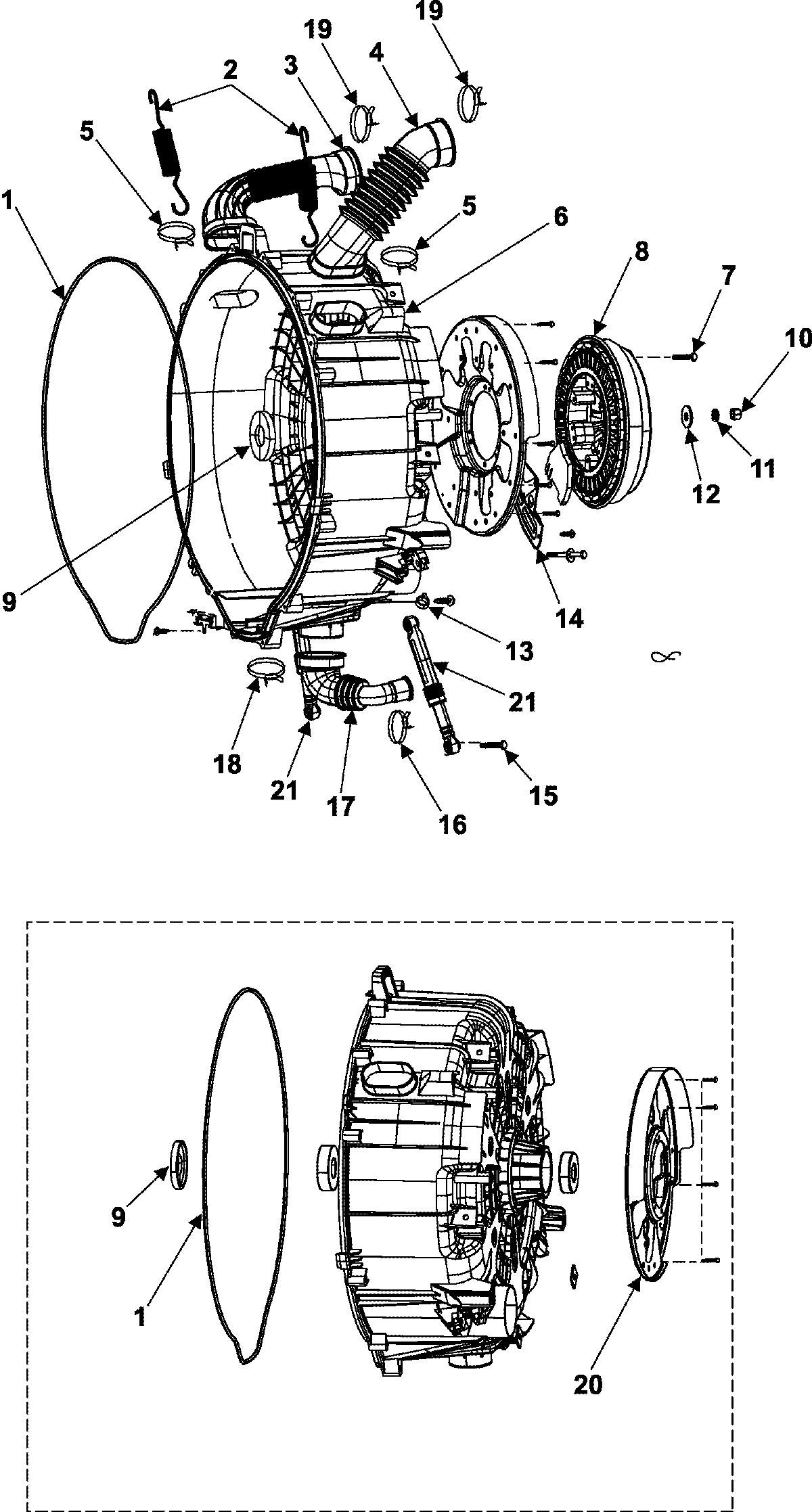 19
19
2
3
4
5
1
5
6
8
7
10
12
11
9
14
13
21
18
21
17
16
15

9
1
20