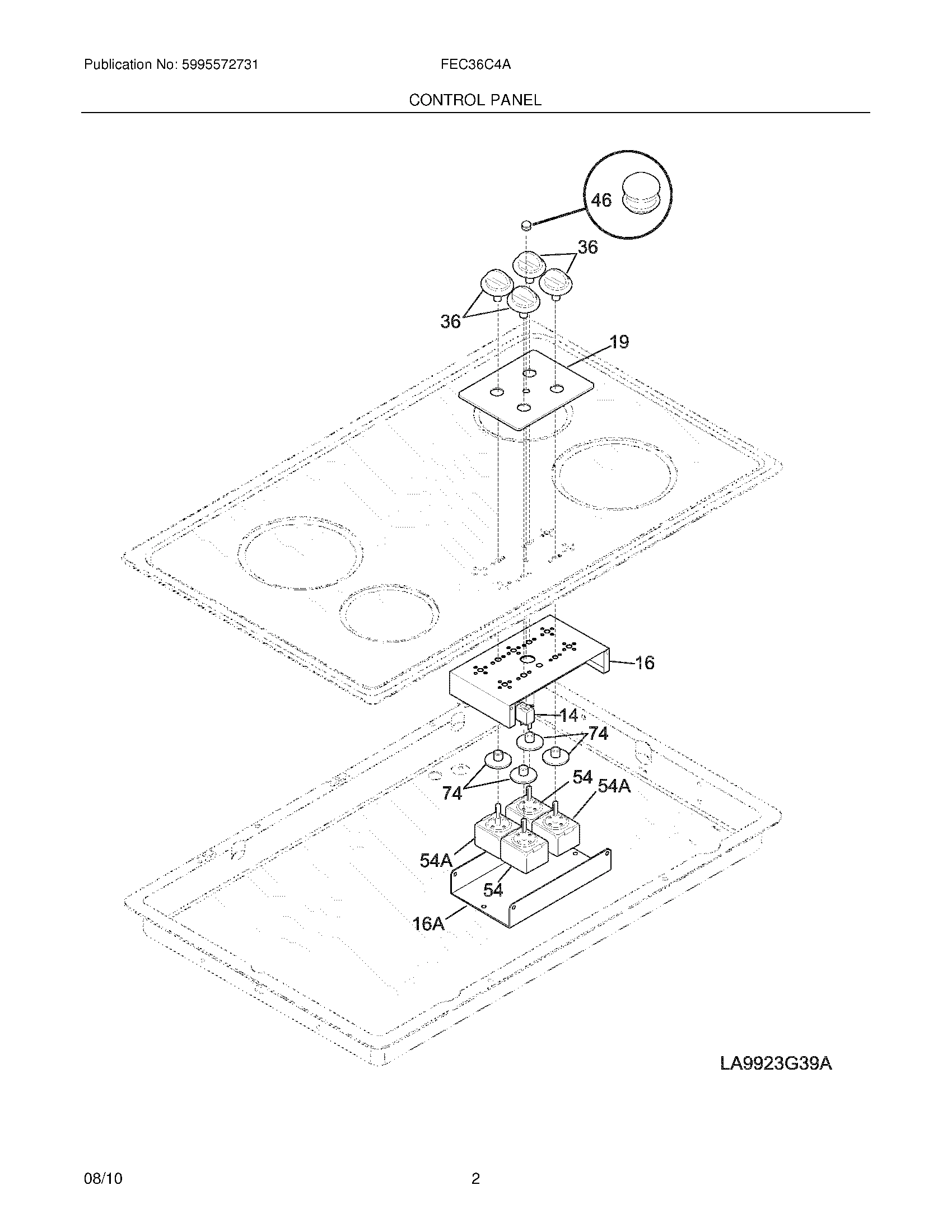 Publication No: 5995572731

FEC36C4A

CONTROL PANEL

46

36

36

19

16

14

74

74

54

54A

54A

54

16A

LA9923G39A

08/10

2