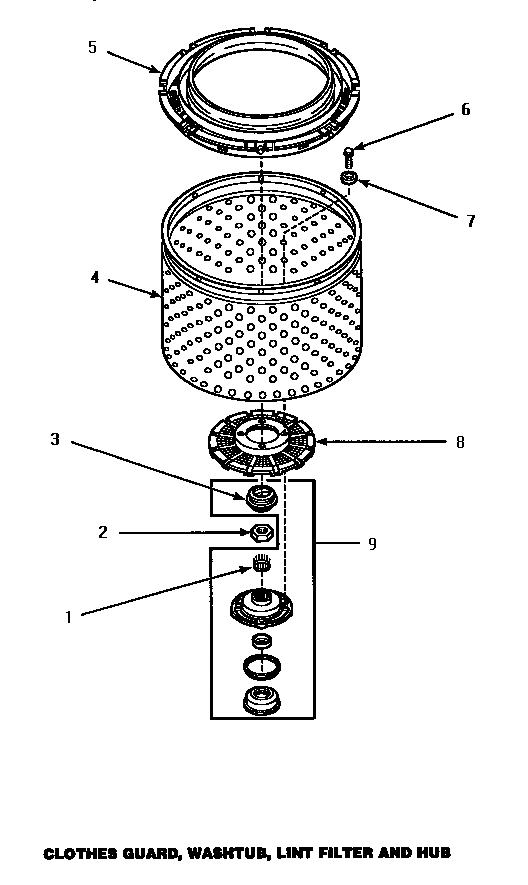 5
6
7
4
3
8
2
9
1

CLOTHES GUARD, WASHTUB, LINT FILTER AND HUB