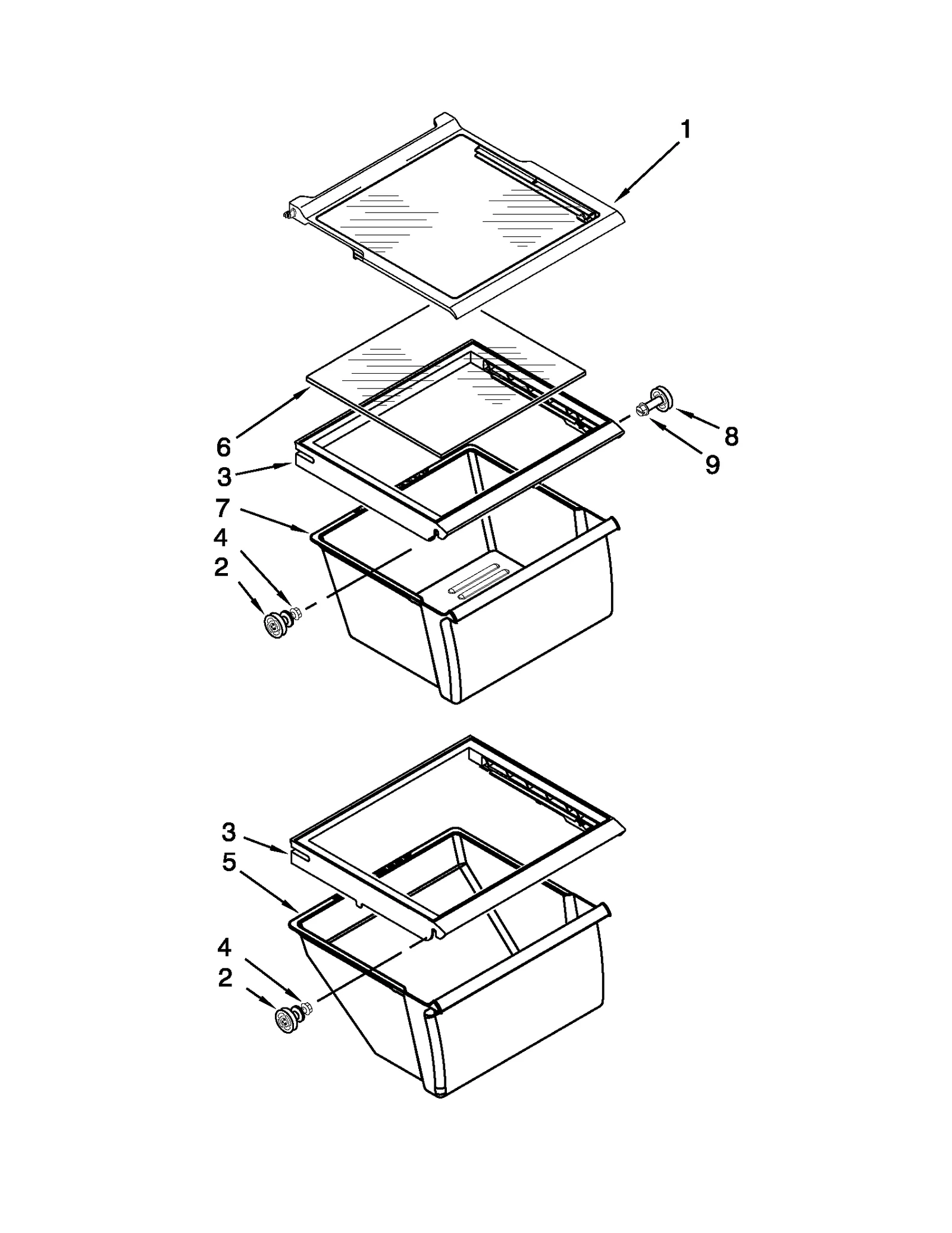 1
6
3
7
4
2
8
9
3
5
4
2