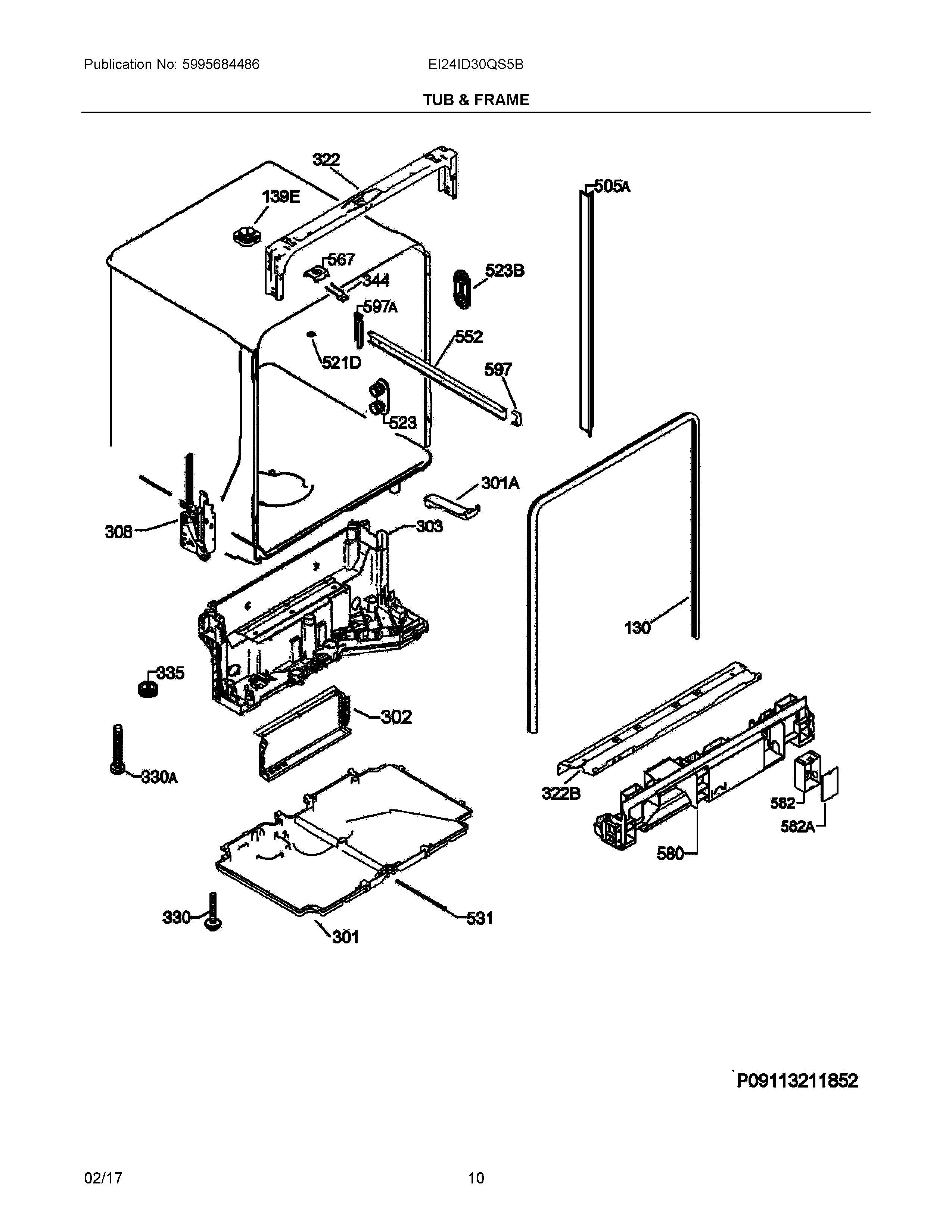 Publication No: 5995684486

EI24ID30QS5B

TUB & FRAME

322
139E
505A
567
344
523B
597A
552
521D
597
523
301A
308
303
130
335
302
330A
322B
582
582A
580
330
531
301

P09113211852

02/17

10