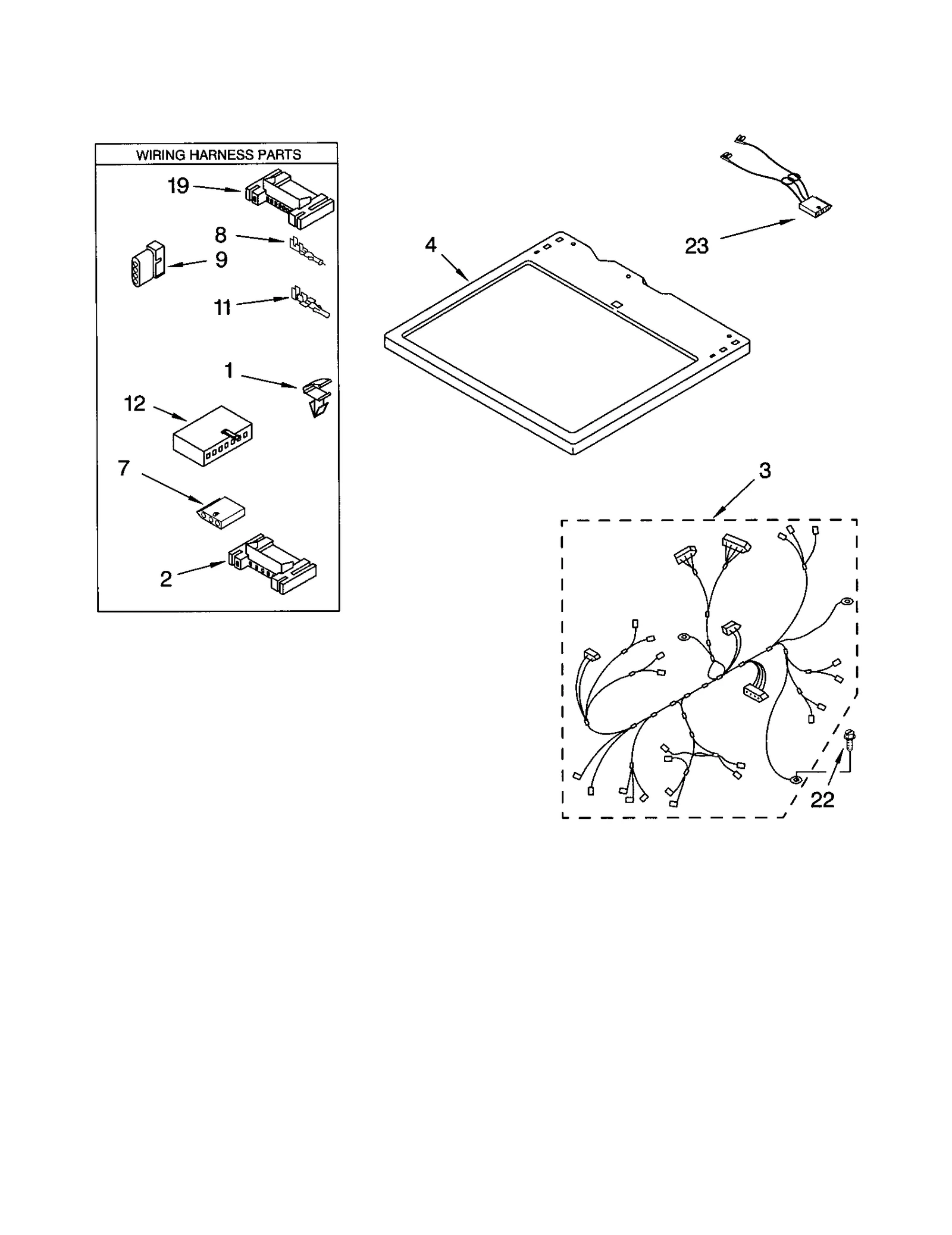 WIRING HARNESS PARTS

19

8

9

11

1

12

7

2

4

23

3

22