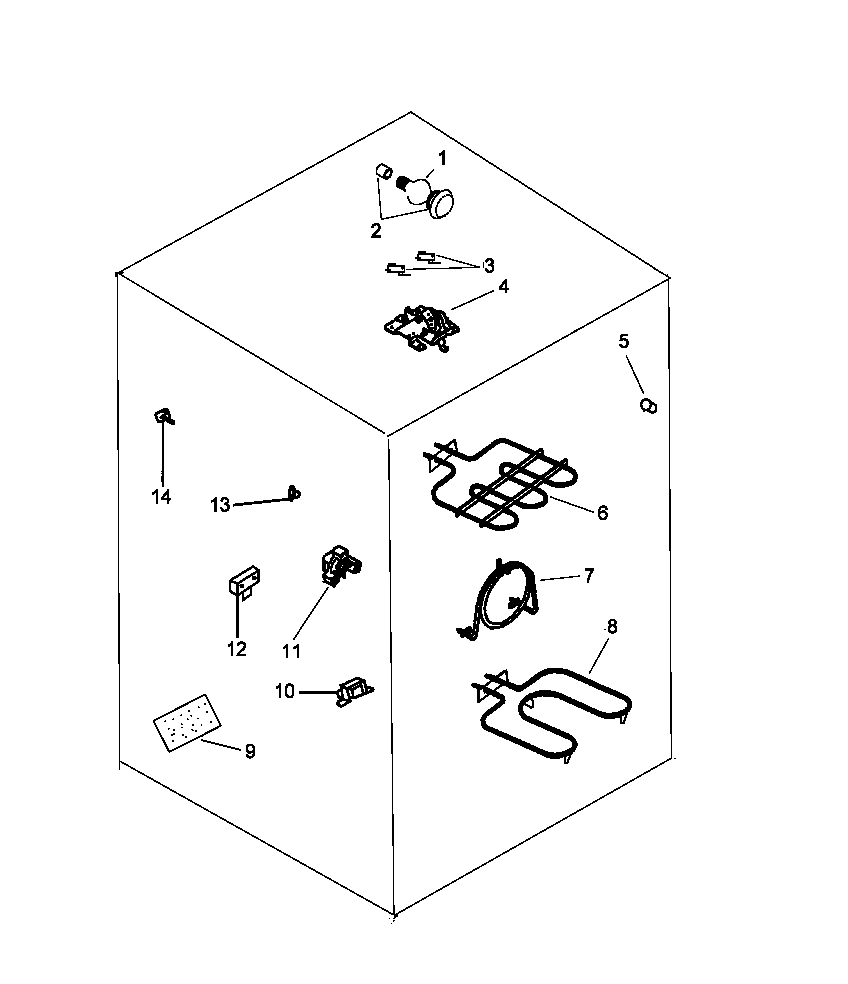 1
2
3
4
5
14
13
6
7
12
11
8
10
9