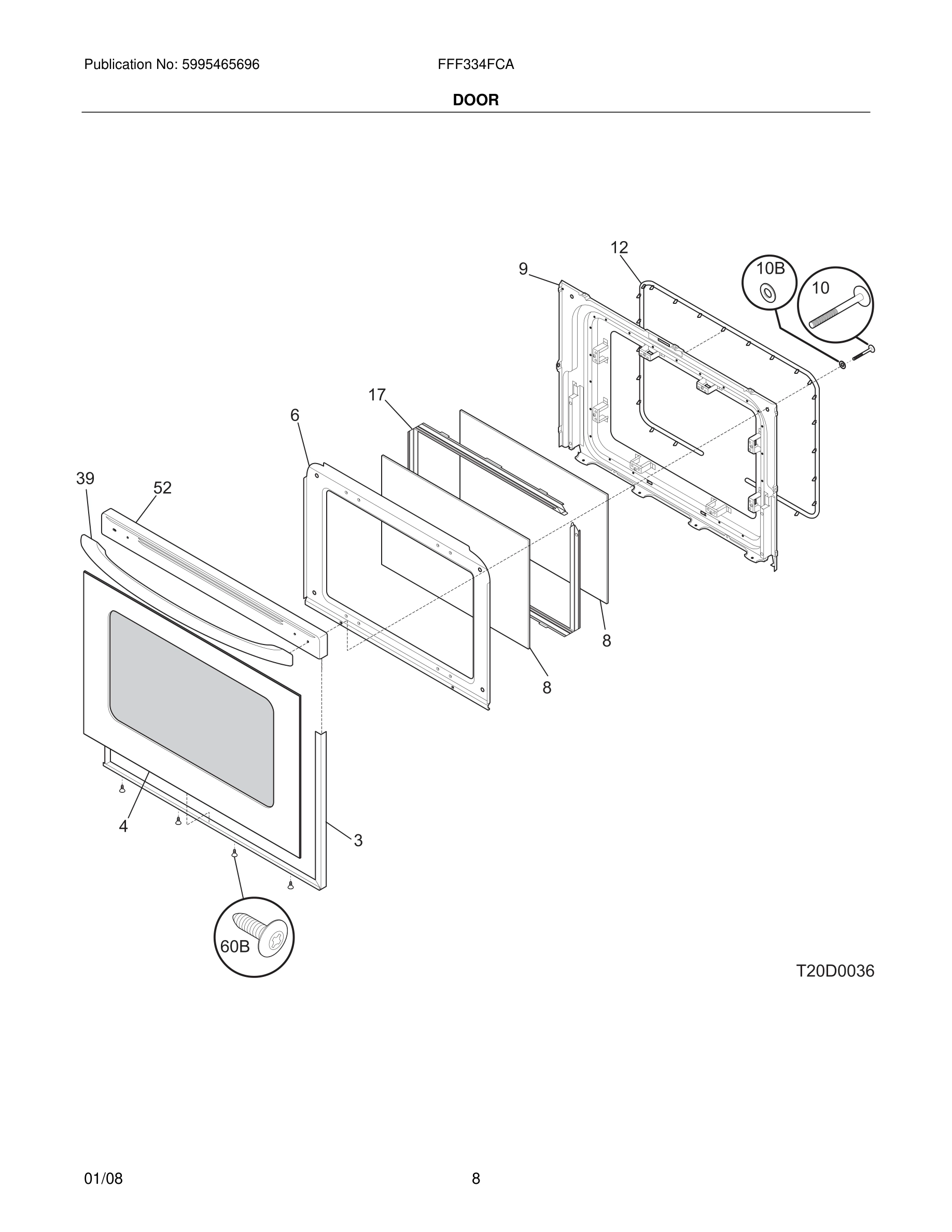 Publication No: 5995465696

FFF334FCA

DOOR

12

9

10B

10

17

6

39

52

8

8

4

3

60B

T20D0036

01/08

8