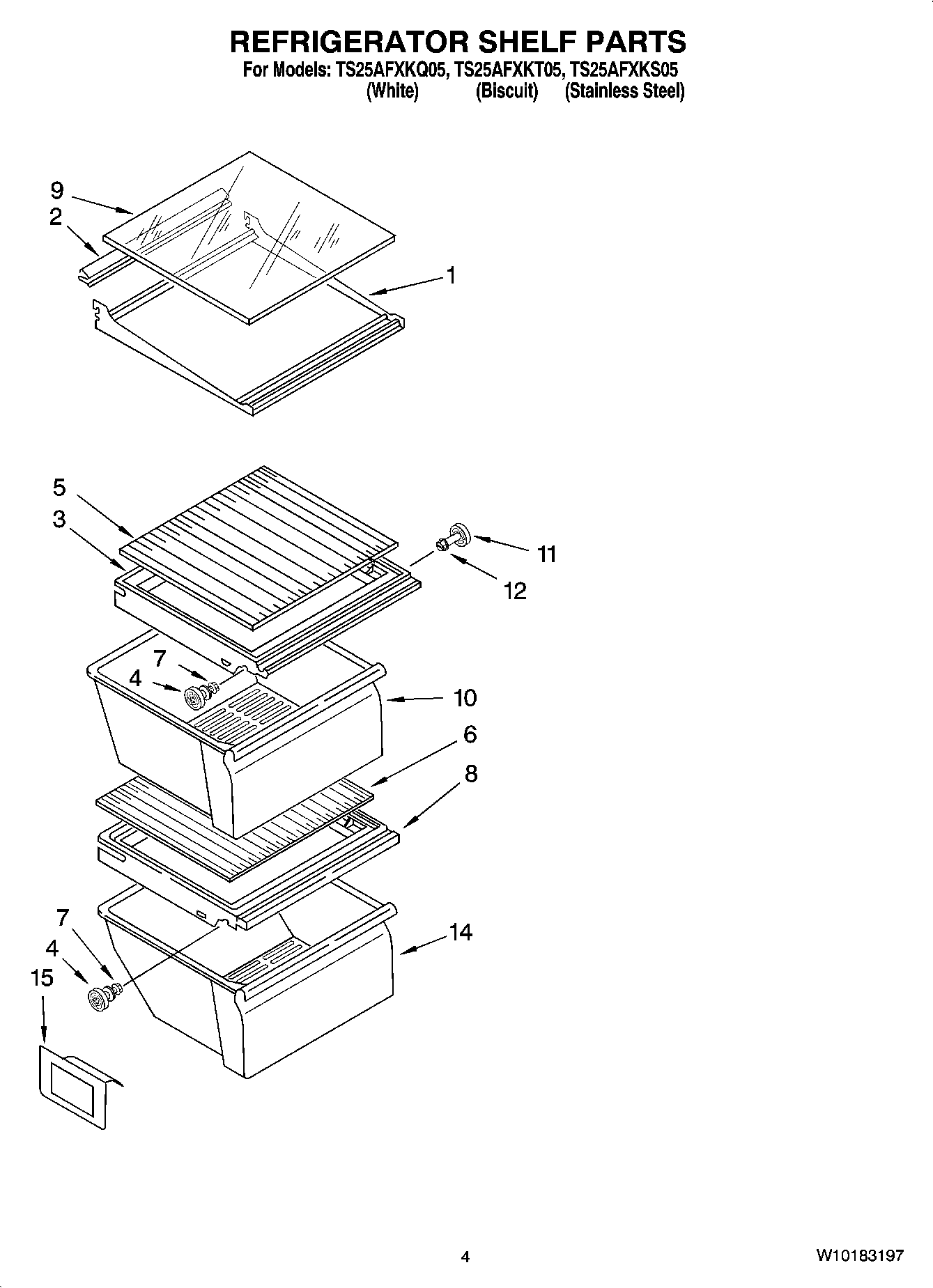 REFRIGERATOR SHELF PARTS
For Models: TS25AFXKQ05, TS25AFXKT05, TS25AFXKS05
(White) (Biscuit) (Stainless Steel)

9
2
1
5
3
11
12
7
4
10
6
8
7
4
15
14

4

W10183197