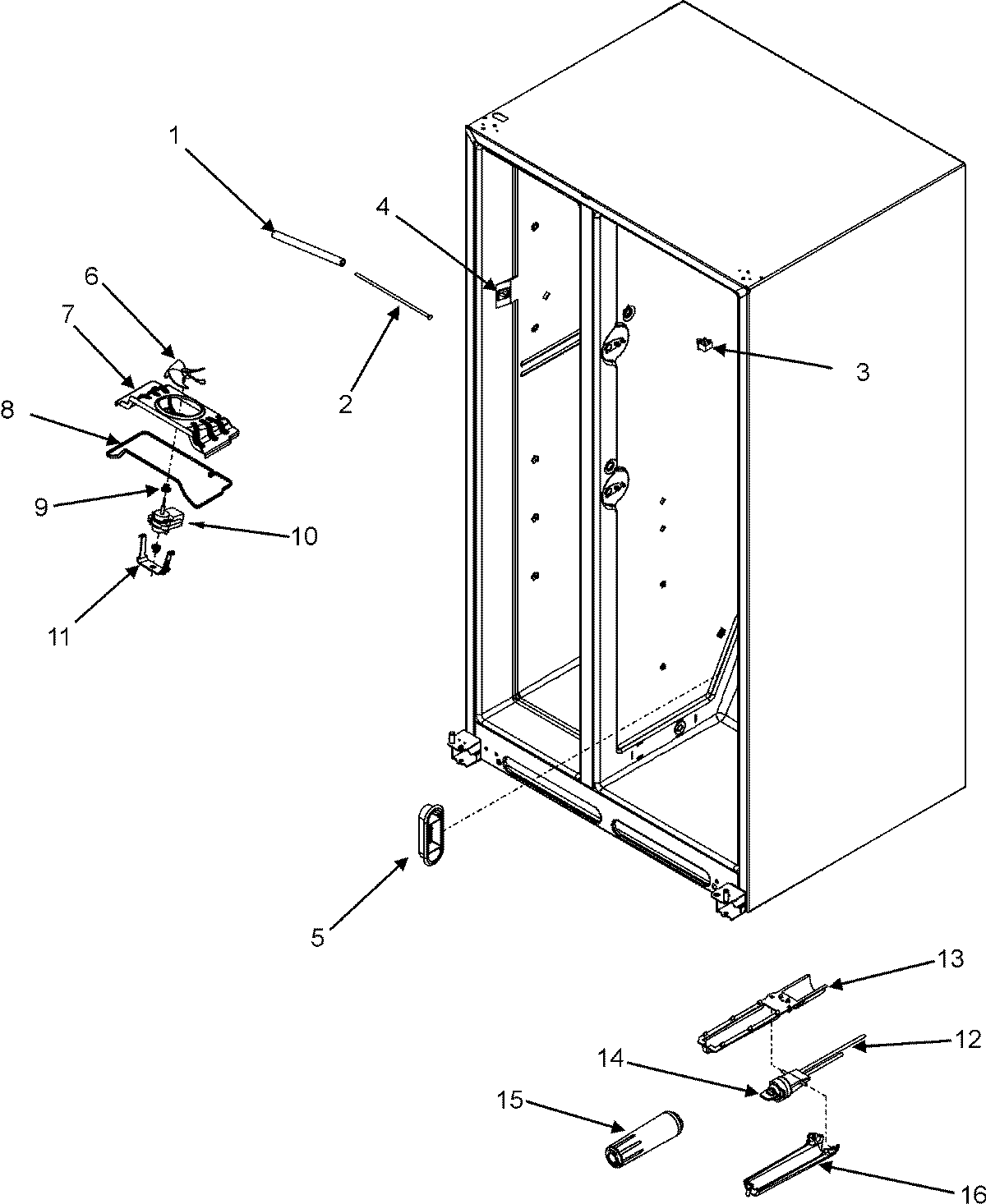 1
4
6
7
2
3
8
9
10
11
5
13
12
14
15
16