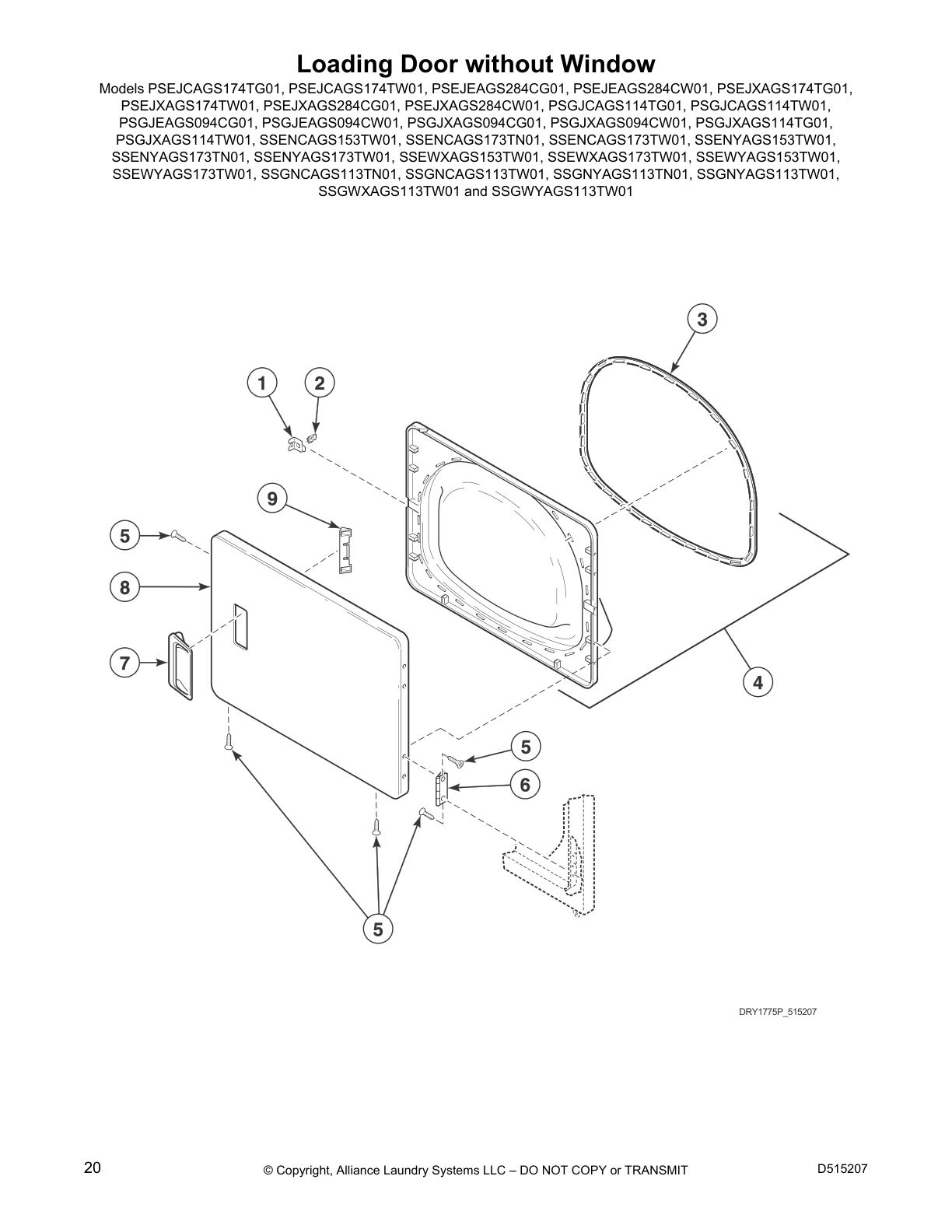 Loading Door without Window

Models PSEJCAGS174TG01, PSEJCAGS174TW01, PSEJEAGS284CG01, PSEJEAGS284CW01, PSEJXAGS174TG01, PSEJXAGS174TW01, PSEJXAGS284CG01, PSEJXAGS284CW01, PSGJCAGS114TG01, PSGJCAGS114TW01, PSGJEAGS094CG01, PSGJEAGS094CW01, PSGJXAGS094CG01, PSGJXAGS094CW01, PSGJXAGS114TG01, PSGJXAGS114TW01, SSENCAGS153TW01, SSENCAGS173TN01, SSENCAGS173TW01, SSENYAGS153TW01, SSENYAGS173TN01, SSENYAGS173TW01, SSEWXAGS153TW01, SSEWXAGS173TW01, SSEWYAGS153TW01, SSEWYAGS173TW01, SSGNCAGS113TN01, SSGNCAGS113TW01, SSGNYAGS113TN01, SSGNYAGS113TW01, SSGWXAGS113TW01 and SSGWYAGS113TW01

3
1
2
9
5
8
7
4
5
6
5

DRY1775P_515207

20
© Copyright, Alliance Laundry Systems LLC – DO NOT COPY or TRANSMIT
D515207