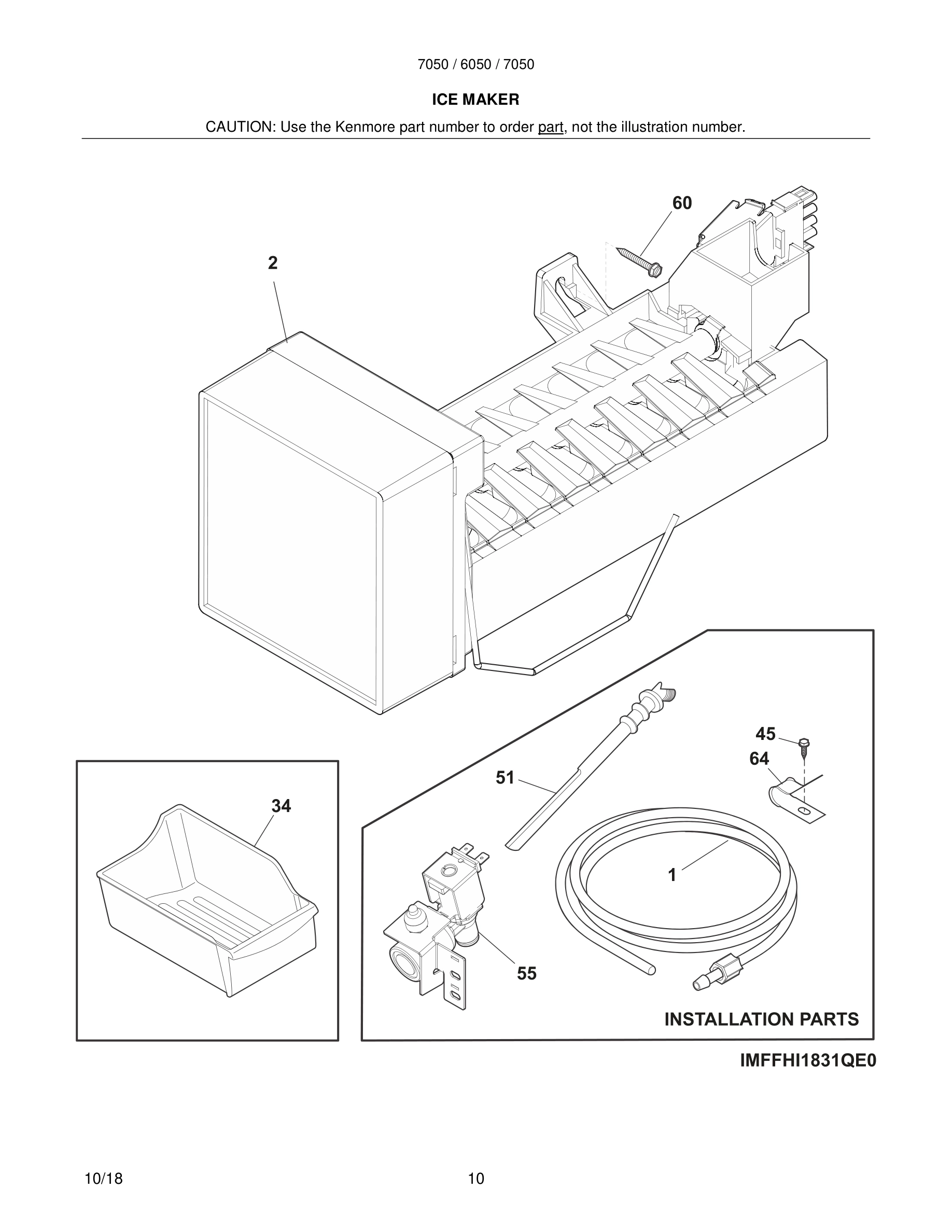 7050 / 6050 / 7050

ICE MAKER

CAUTION: Use the Kenmore part number to order part, not the illustration number.

60

2

45

64

51

34

1

55

INSTALLATION PARTS

IMFFHI1831QE0

10/18

10