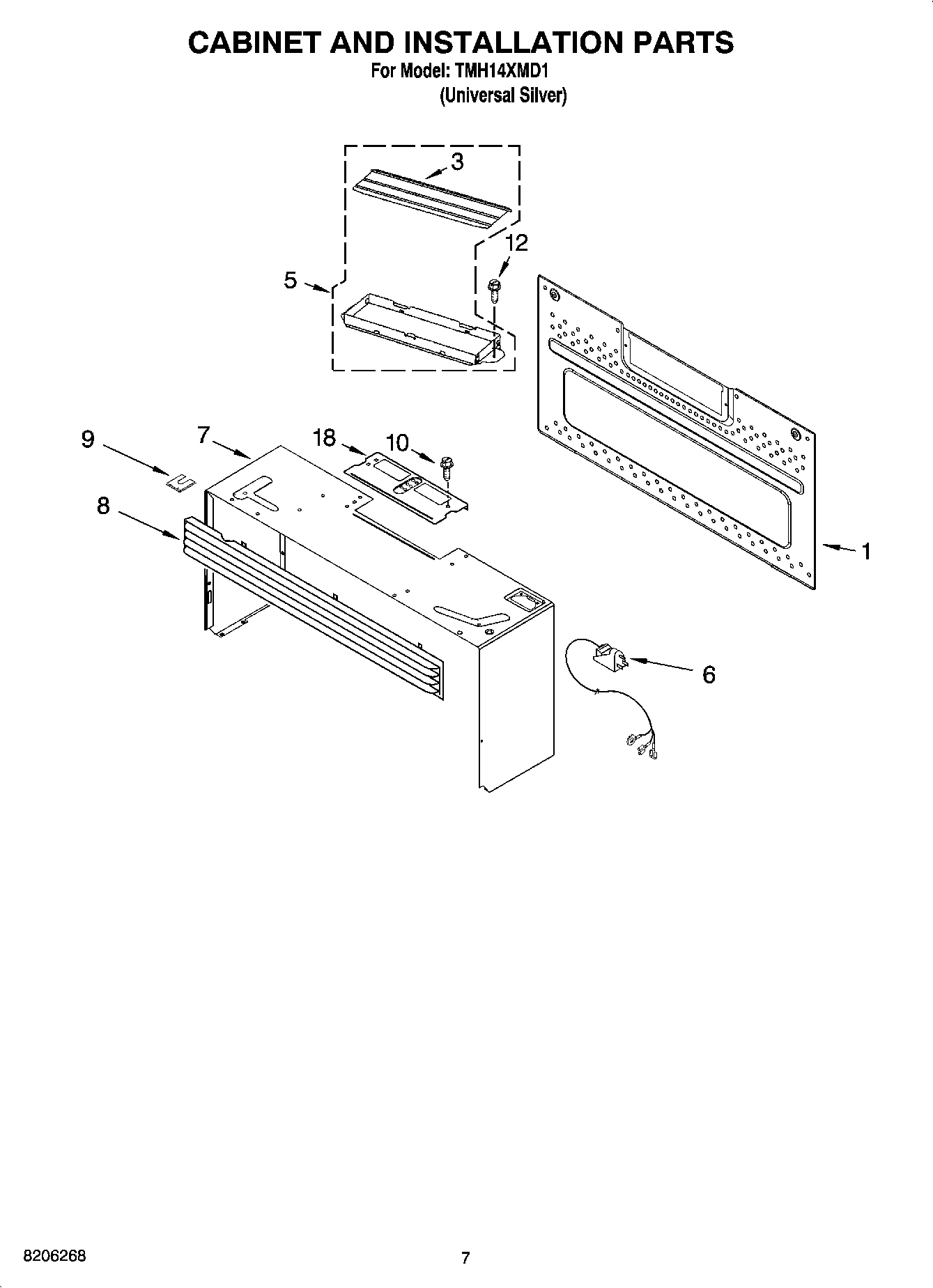 CABINET AND INSTALLATION PARTS

For Model: TMH14XMD1
(Universal Silver)

3

12

5

9

7

18

10

8

1

6

8206268

7