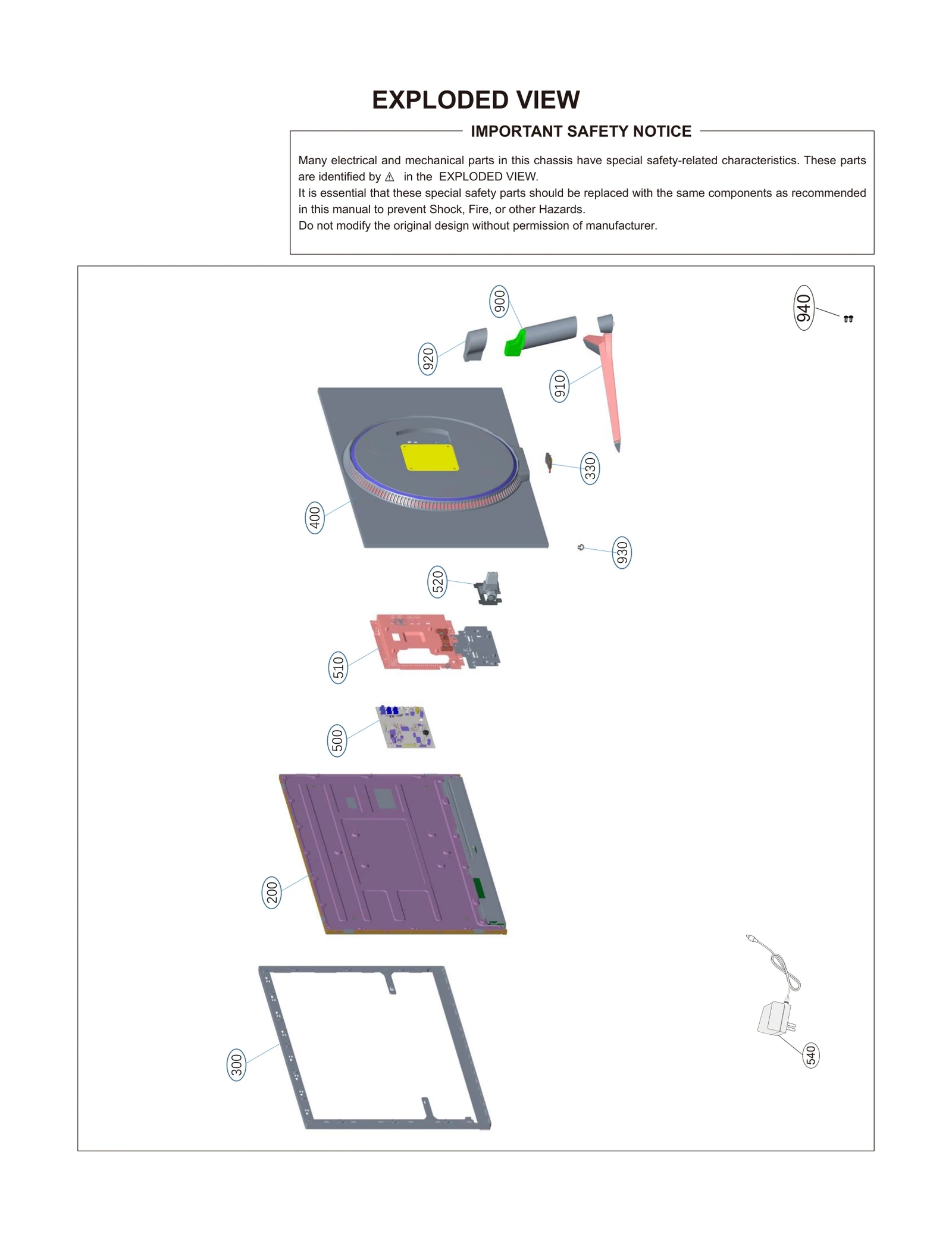 EXPLODED VIEW

IMPORTANT SAFETY NOTICE

Many electrical and mechanical parts in this chassis have special safety-related characteristics. These parts are identified by ⚠ in the EXPLODED VIEW.
It is essential that these special safety parts should be replaced with the same components as recommended in this manual to prevent Shock, Fire, or other Hazards.
Do not modify the original design without permission of manufacturer.

900
940
920
910
330
400
930
520
510
500
200
300
540