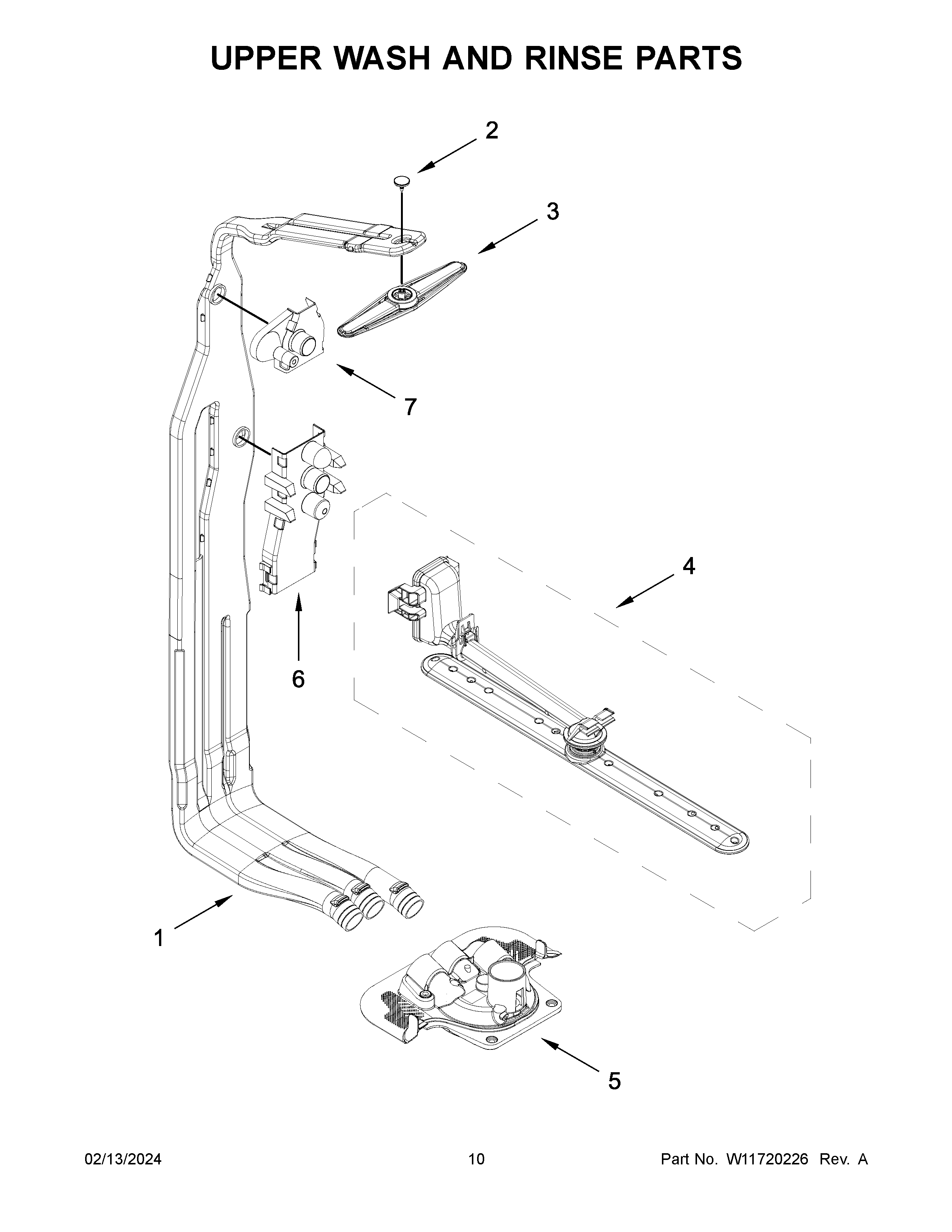 UPPER WASH AND RINSE PARTS

2

3

7

4

6

1

5

02/13/2024 10 Part No. W11720226 Rev. A