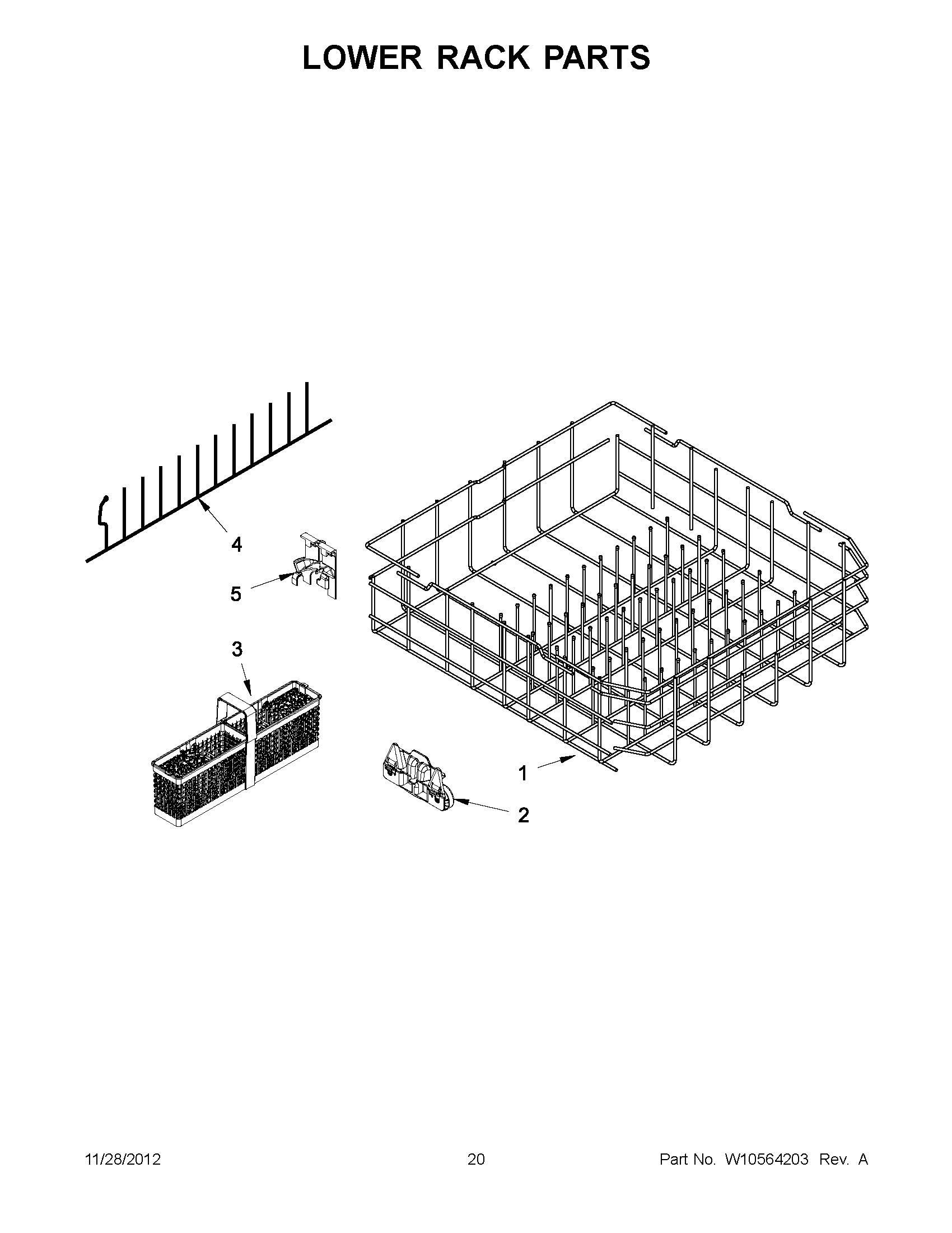 LOWER RACK PARTS

4

5

3

1

2

11/28/2012 20 Part No. W10564203 Rev. A