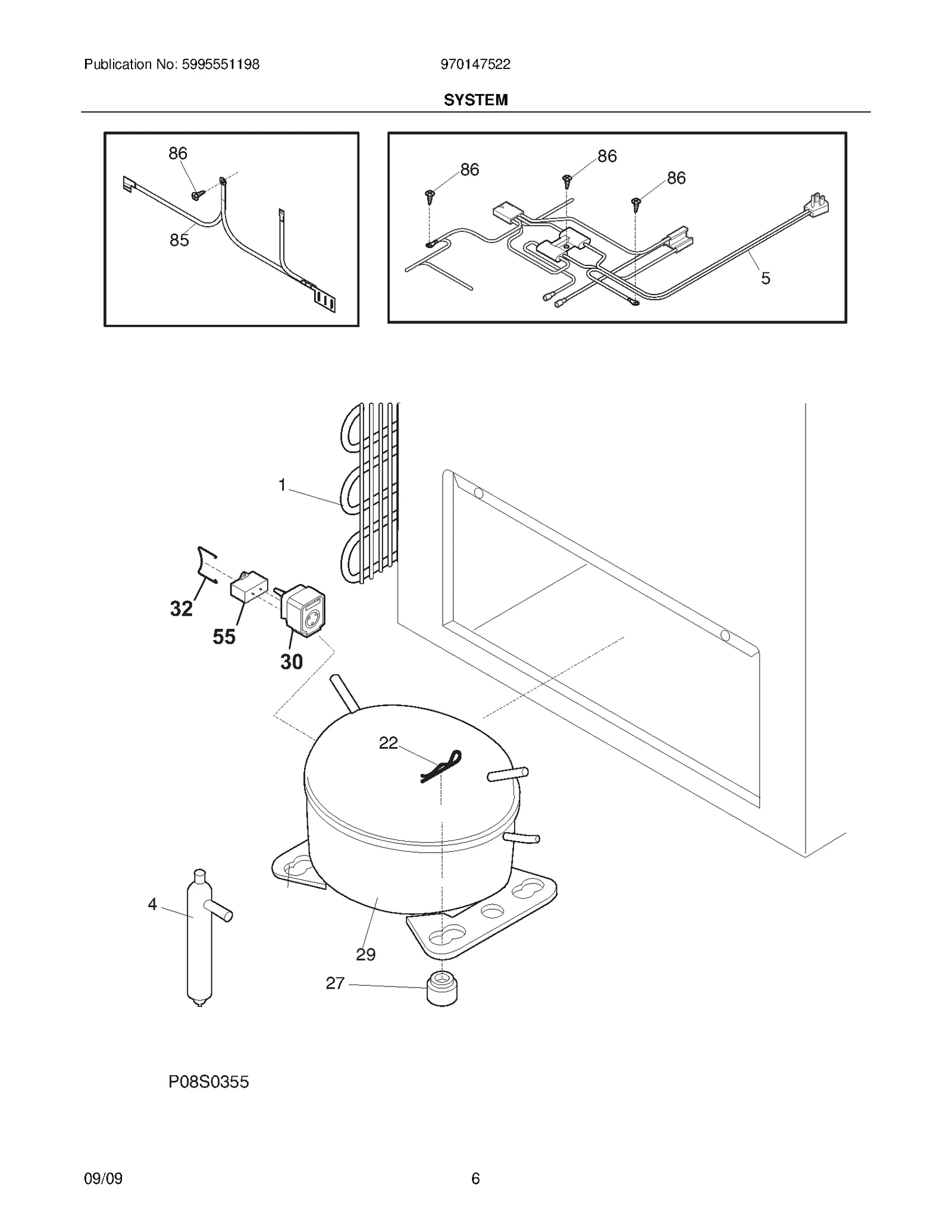 Publication No: 5995551198

970147522

SYSTEM

86

85

86

86

86

5

1

32

55

30

22

4

29

27

P08S0355

09/09

6