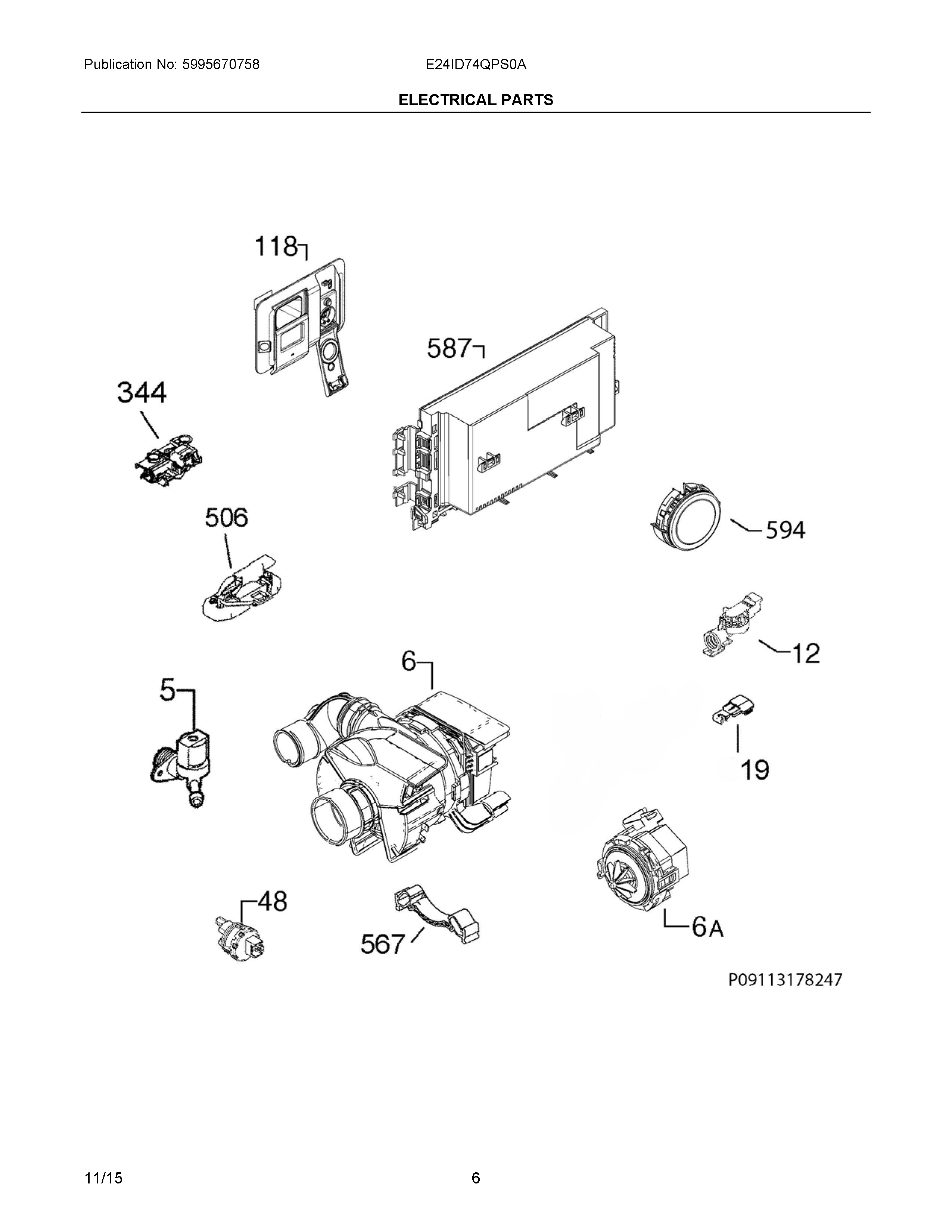 Publication No: 5995670758

E24ID74QPS0A

ELECTRICAL PARTS

118

587

344

506

594

12

6

5

19

48

567

6A

P09113178247

11/15

6