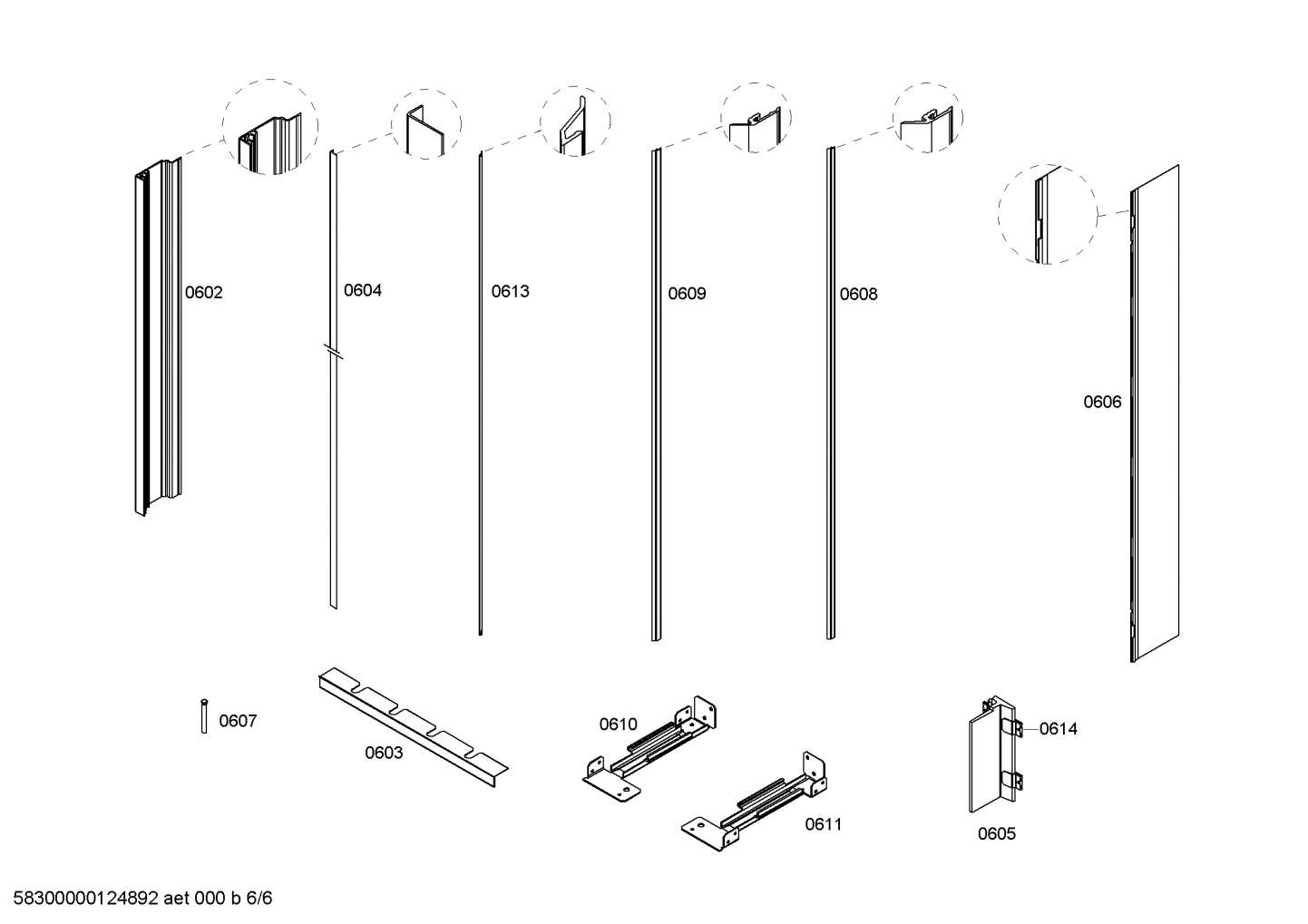 0602
0604
0613
0609
0608
0606
0607
0603
0610
0611
0614
0605

58300000124892 aet 000 b 6/6