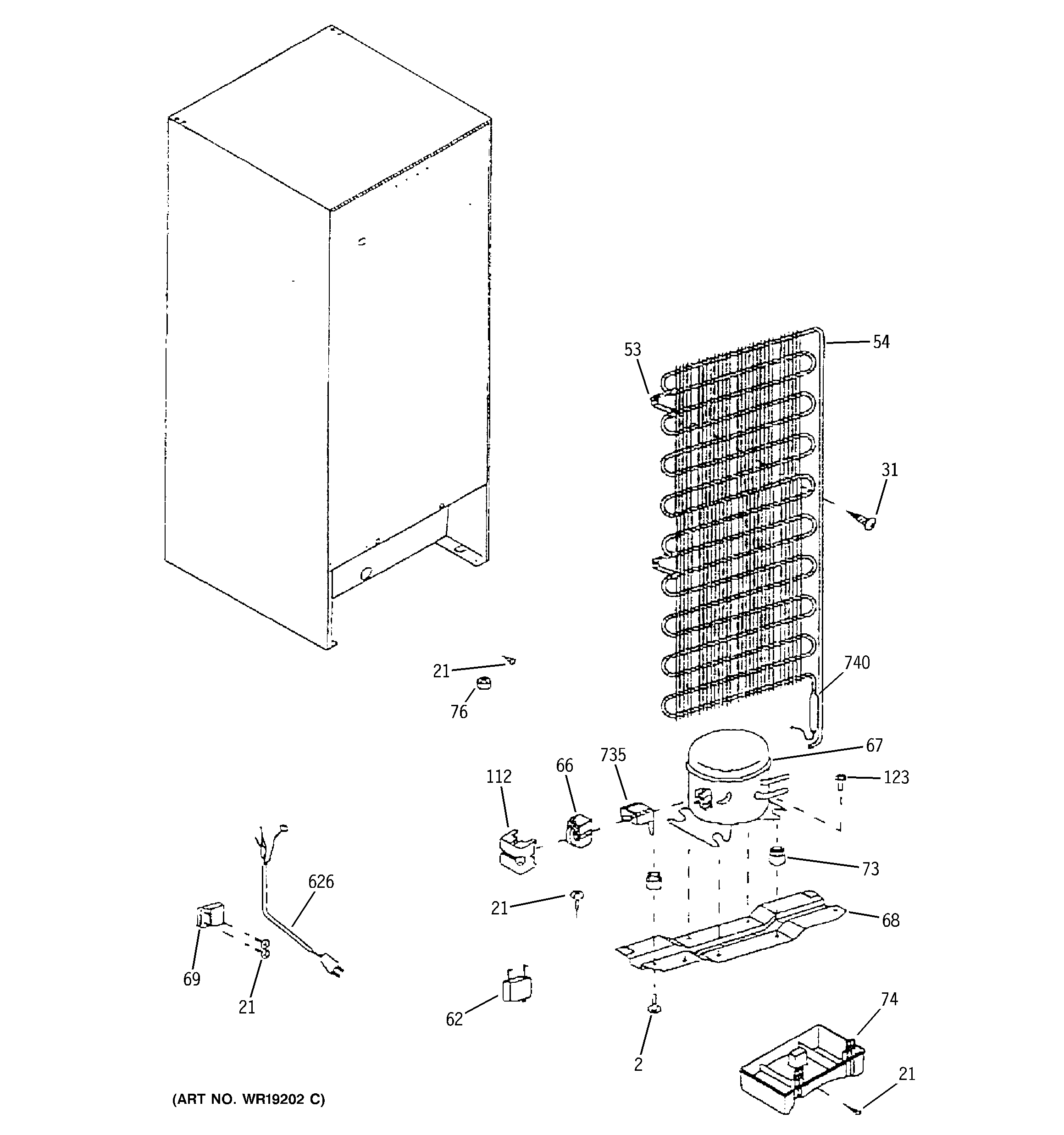 53
54
31
740
21
76
67
735
66
112
123
73
626
21
68
69
21
62
74
2
21
(ART NO. WR19202 C)