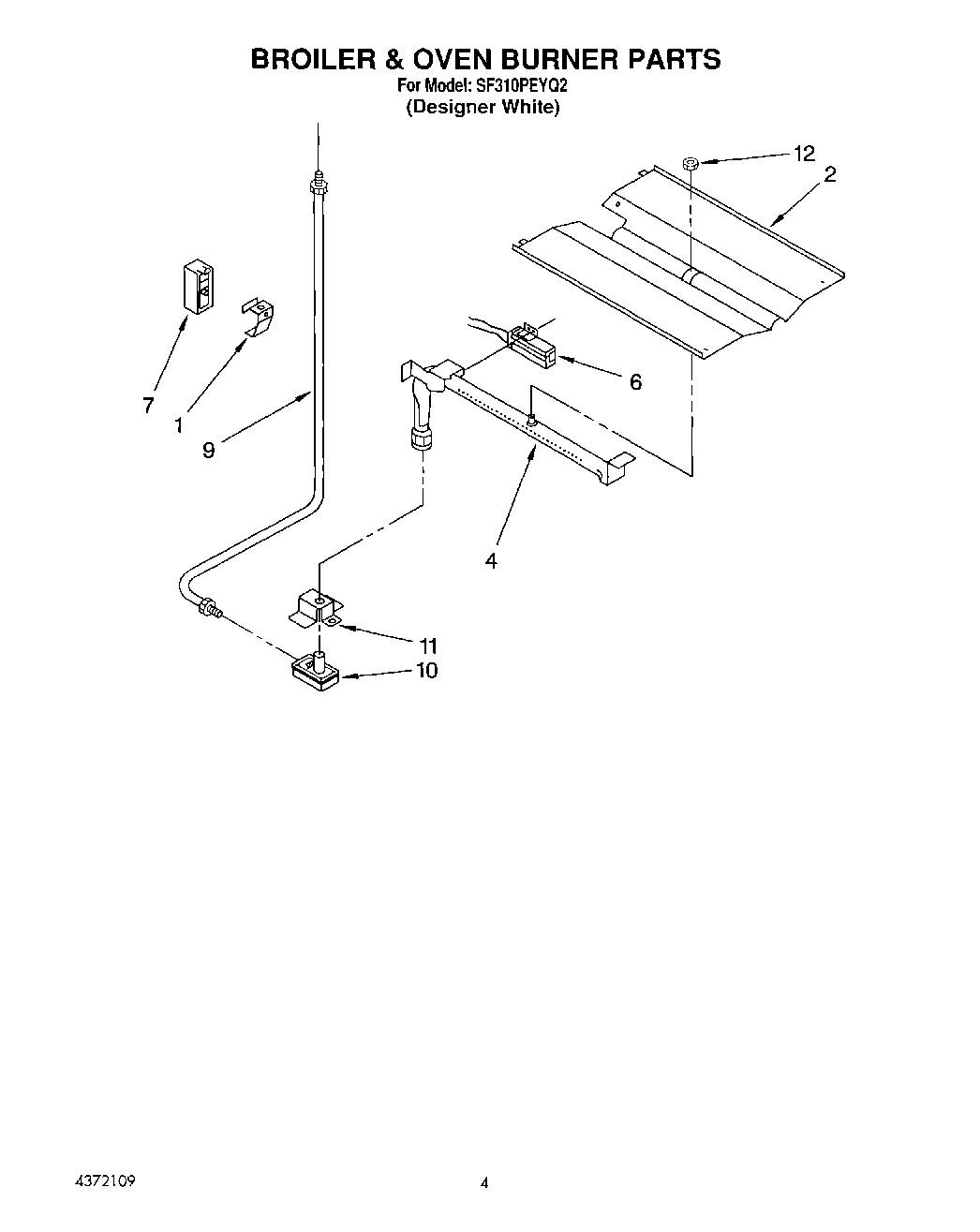 BROILER & OVEN BURNER PARTS
For Model: SF310PEYQ2
(Designer White)

12
2
6
7
1
9
4
11
10

4372109
4