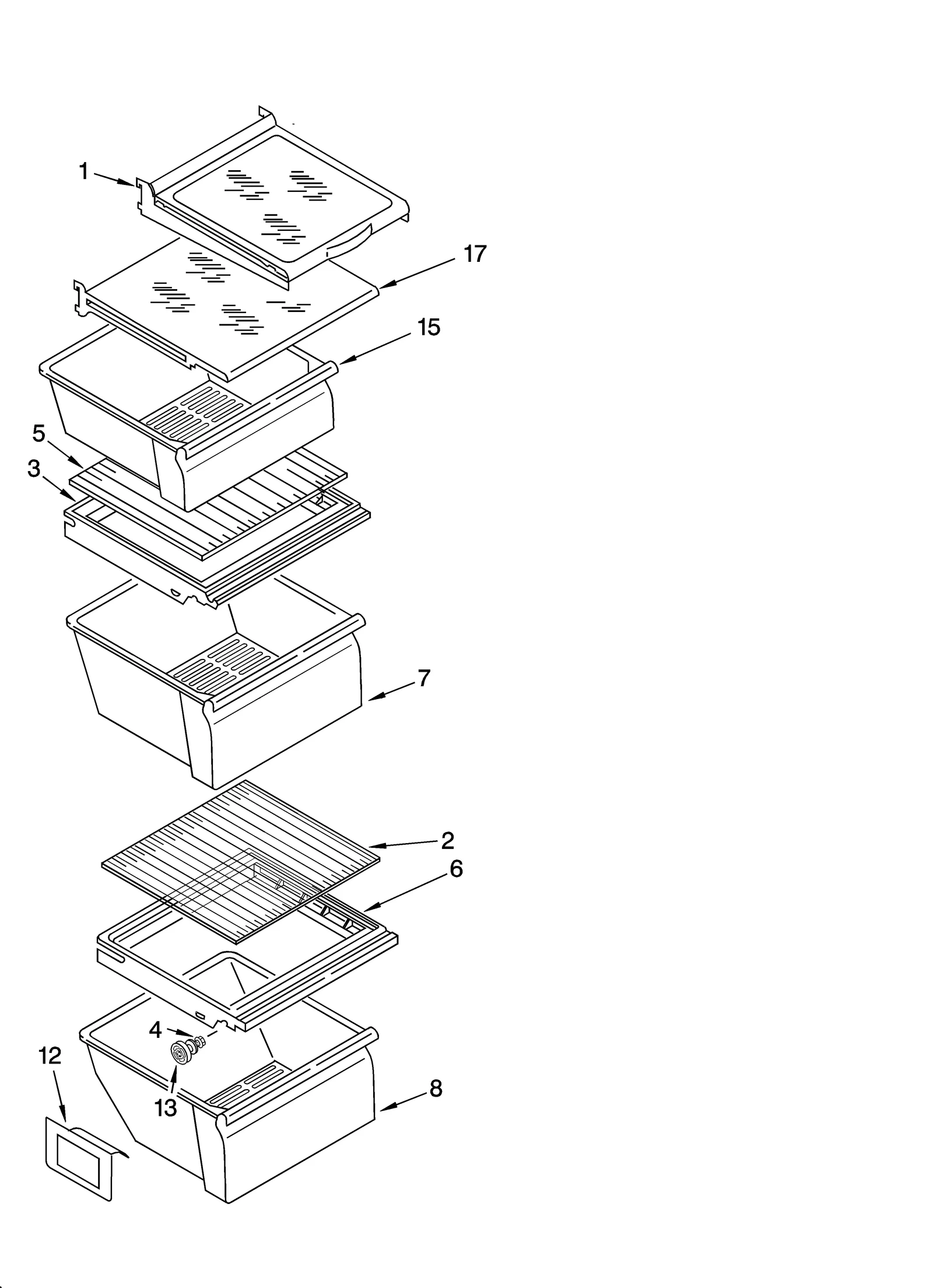 1
17
15
5
3
7
2
6
4
12
13
8