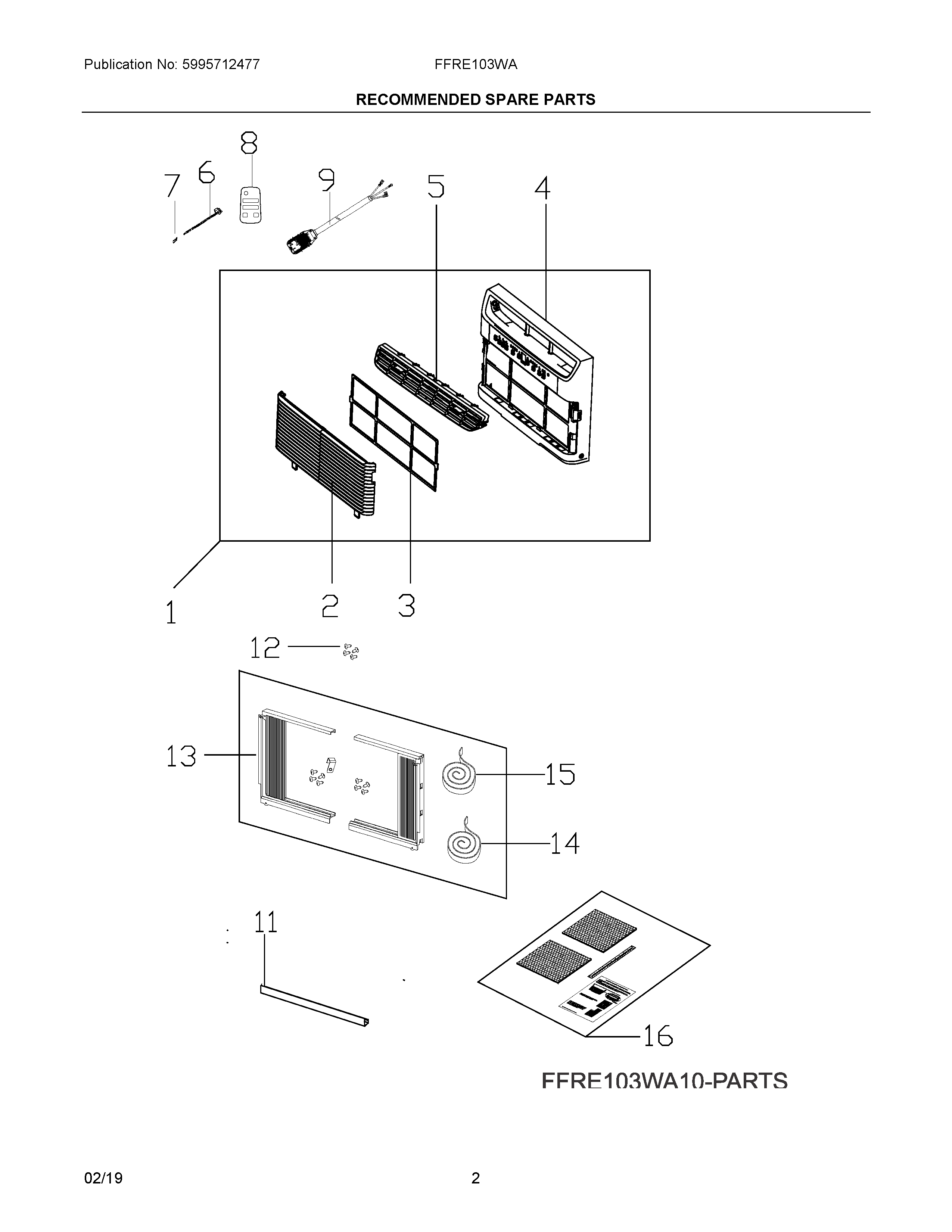 Publication No: 5995712477

FFRE103WA

RECOMMENDED SPARE PARTS

8
7
6
9
5
4

1
2
3

12

13
15
14

11

16

FFRE103WA10-PARTS

02/19

2