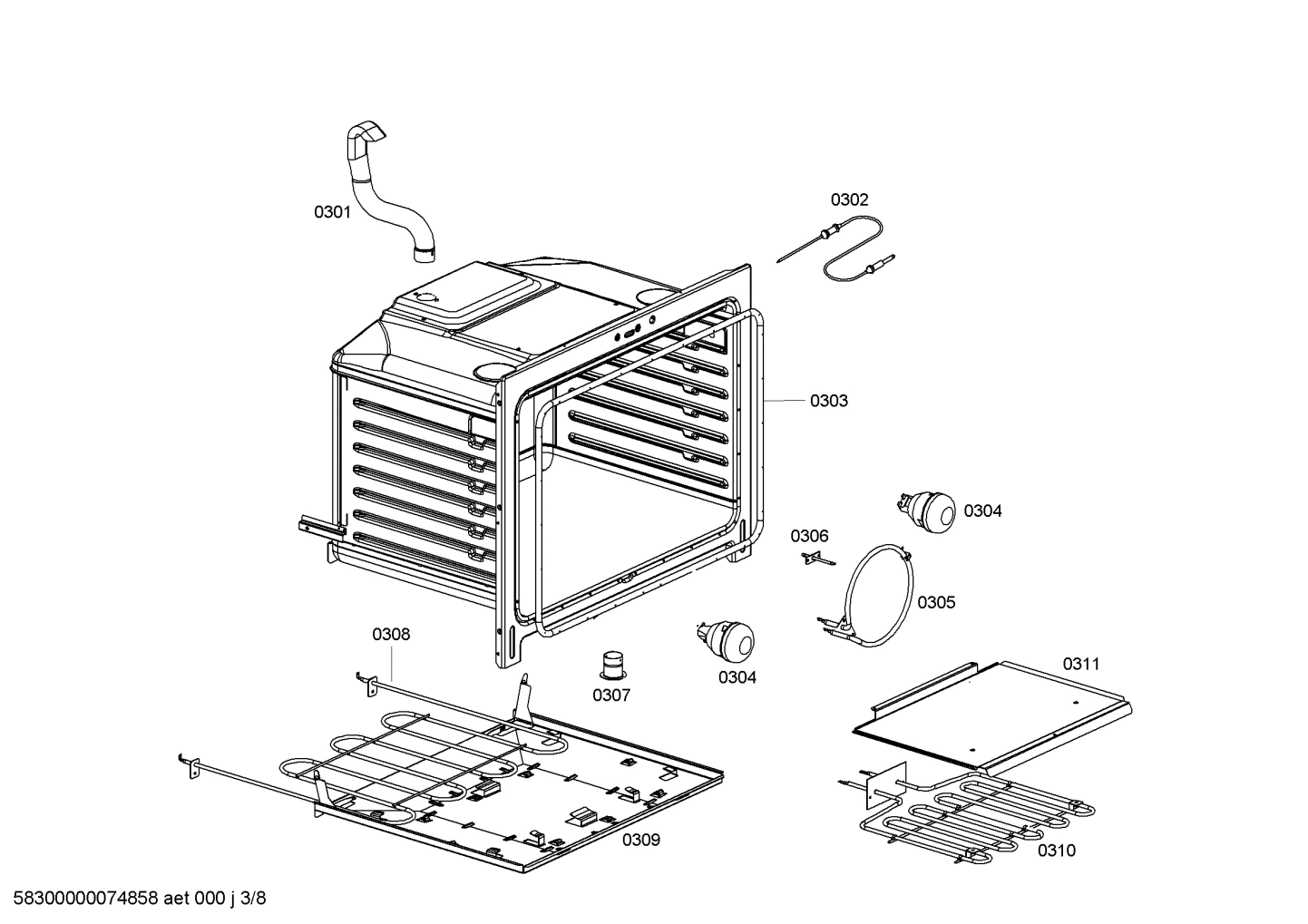 0301

0302

0303

0304

0306

0305

0308

0307

0304

0311

0309

0310

58300000074858 aet 000 j 3/8