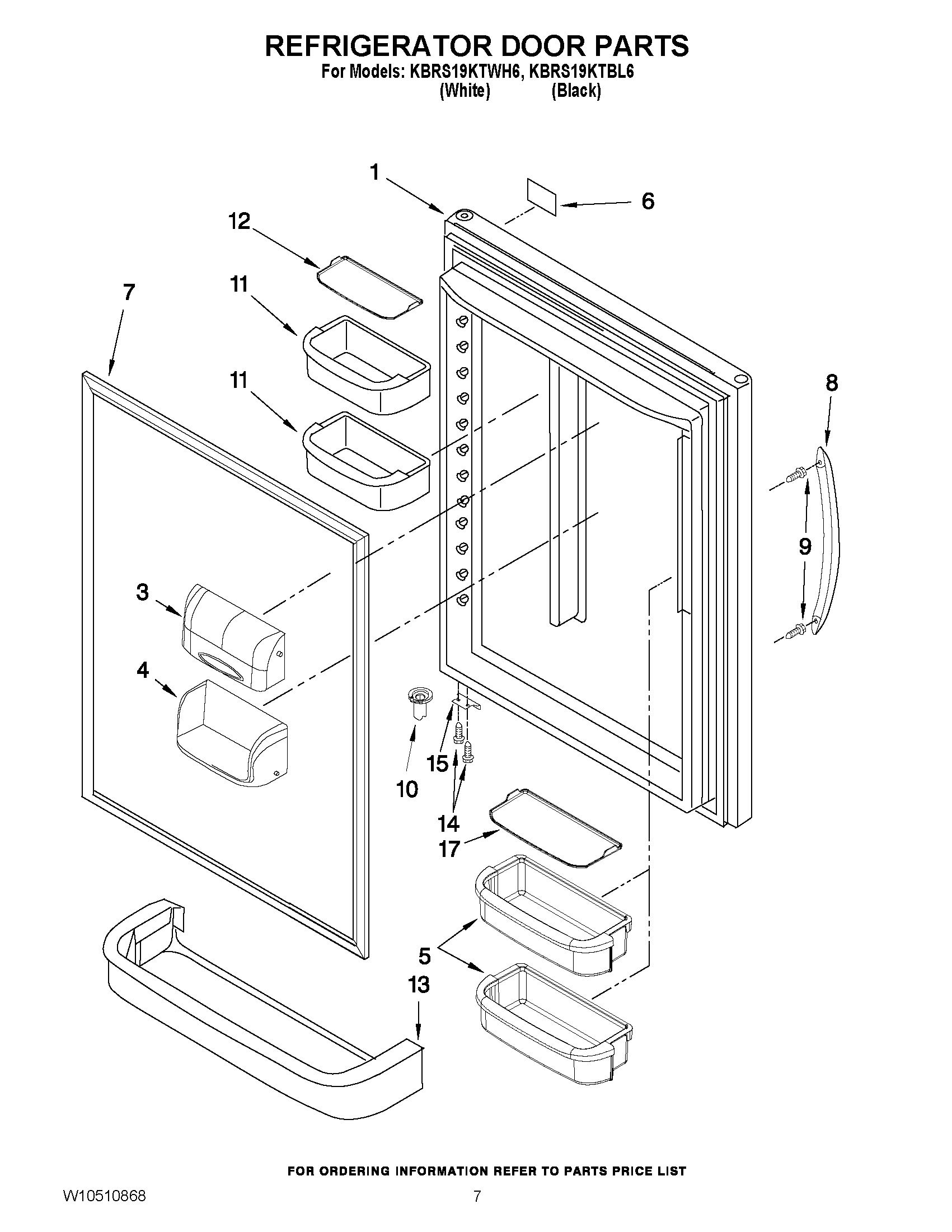 REFRIGERATOR DOOR PARTS
For Models: KBRS19KTWH6, KBRS19KTBL6
(White) (Black)

1
6
12
11
7
11
8
9
3
4
10
15
14
17
5
13

FOR ORDERING INFORMATION REFER TO PARTS PRICE LIST

W10510868

7