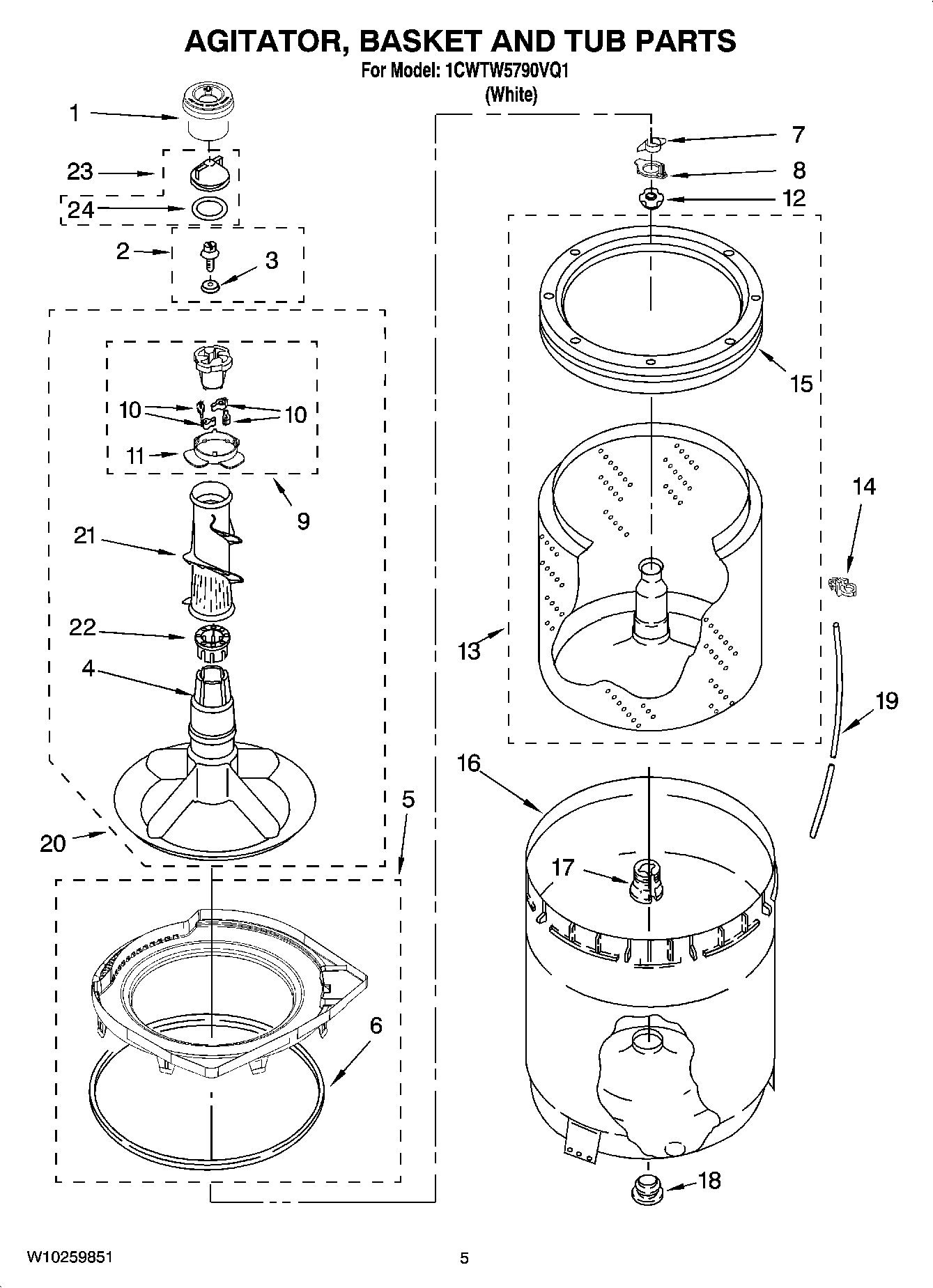 AGITATOR, BASKET AND TUB PARTS
For Model: 1CWTW5790VQ1
(White)

1
23
24
2
3
10
10
11
9
21
22
4
20
5
6
7
8
12
15
14
13
19
16
17
18

W10259851
5