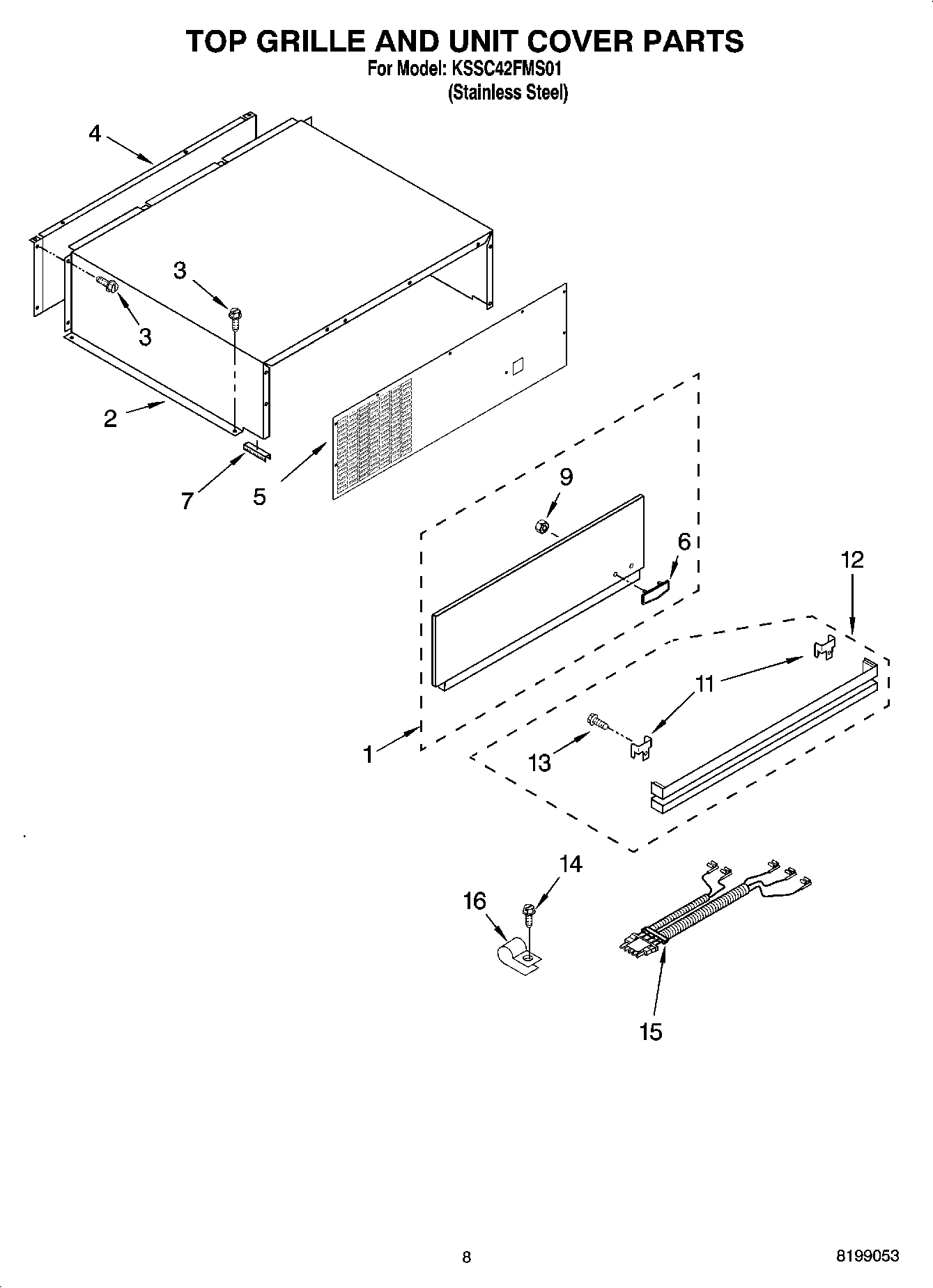 TOP GRILLE AND UNIT COVER PARTS
For Model: KSSC42FMS01
(Stainless Steel)

4
3
3
2
7
5
9
6
12
11
1
13
14
16
15

8
8199053