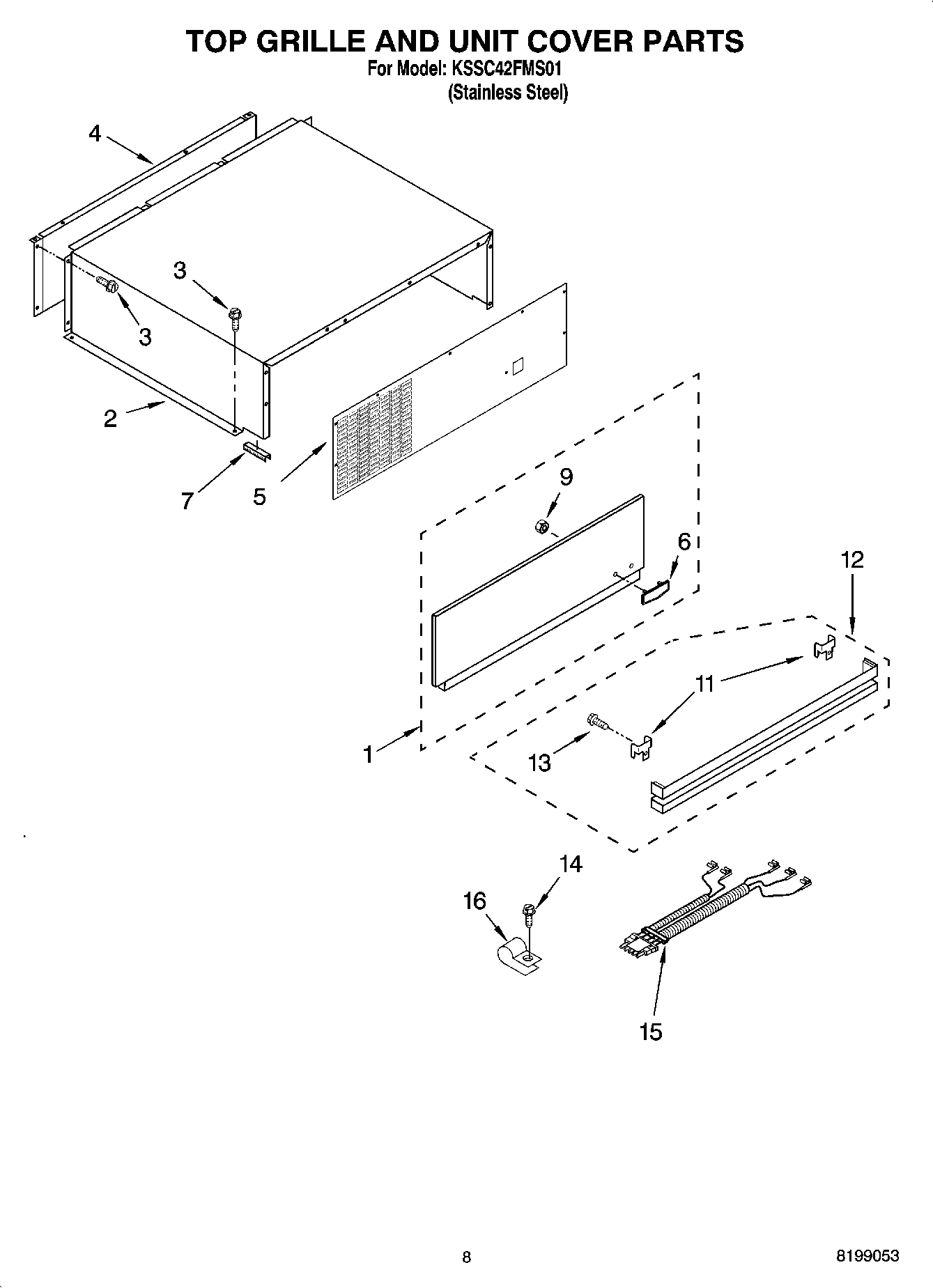 TOP GRILLE AND UNIT COVER PARTS
For Model: KSSC42FMS01
(Stainless Steel)

4
3
3
2
7
5
9
6
12
11
1
13
14
16
15

8
8199053