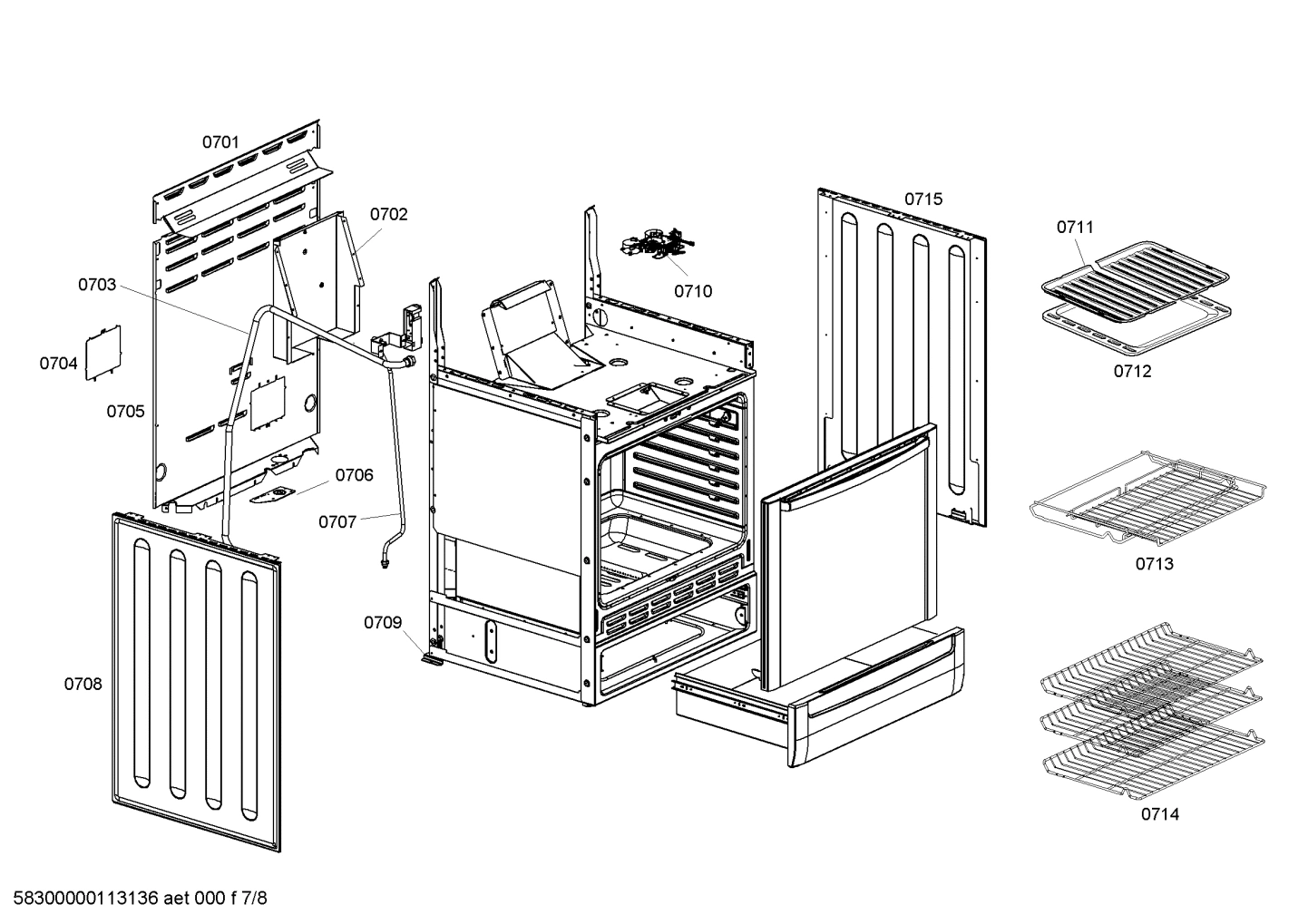 0701
0702
0703
0704
0705
0706
0707
0708
0709
0710
0715
0711
0712
0713
0714
58300000113136 aet 000 f 7/8