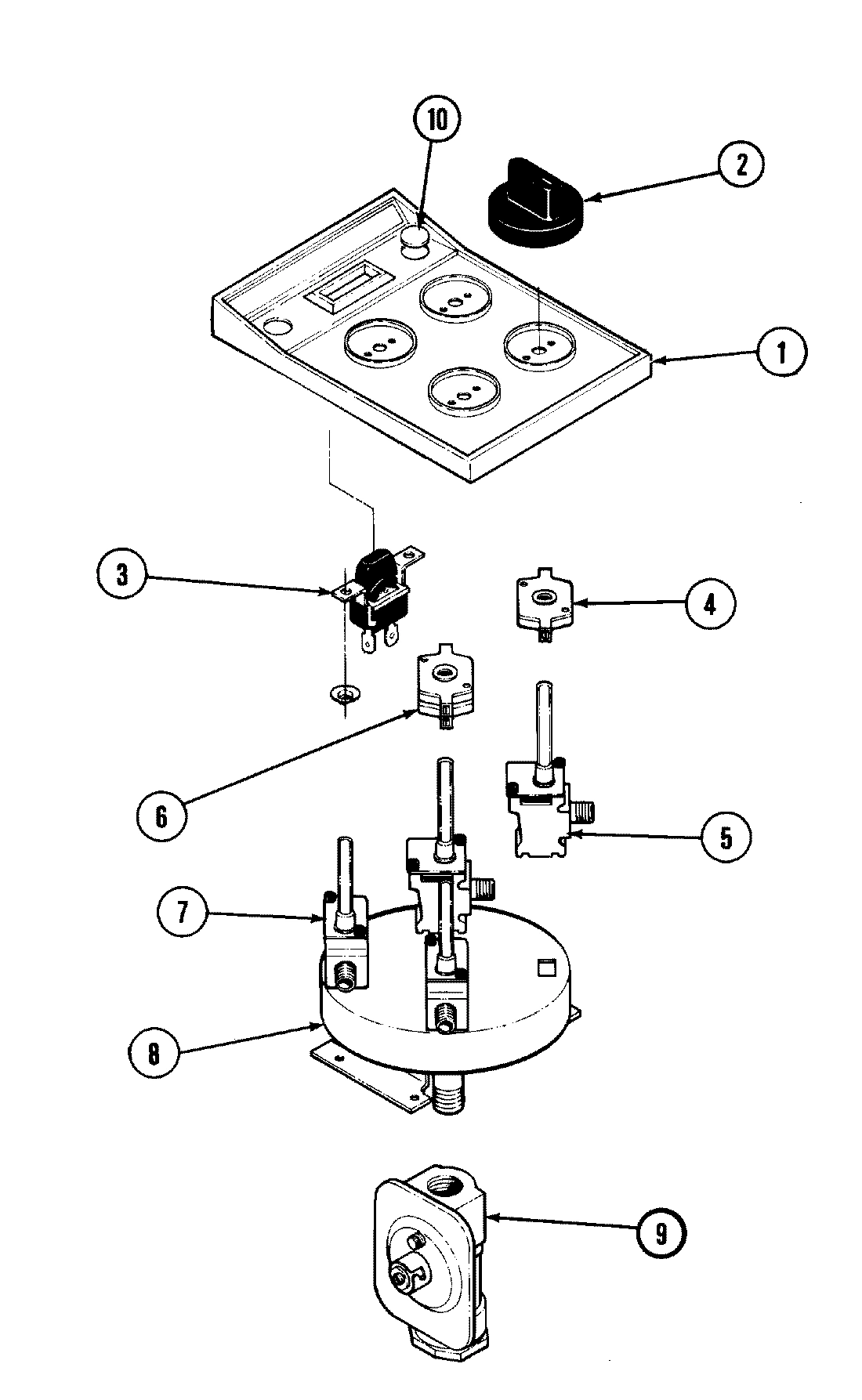 10
2
1
3
4
6
5
7
8
9