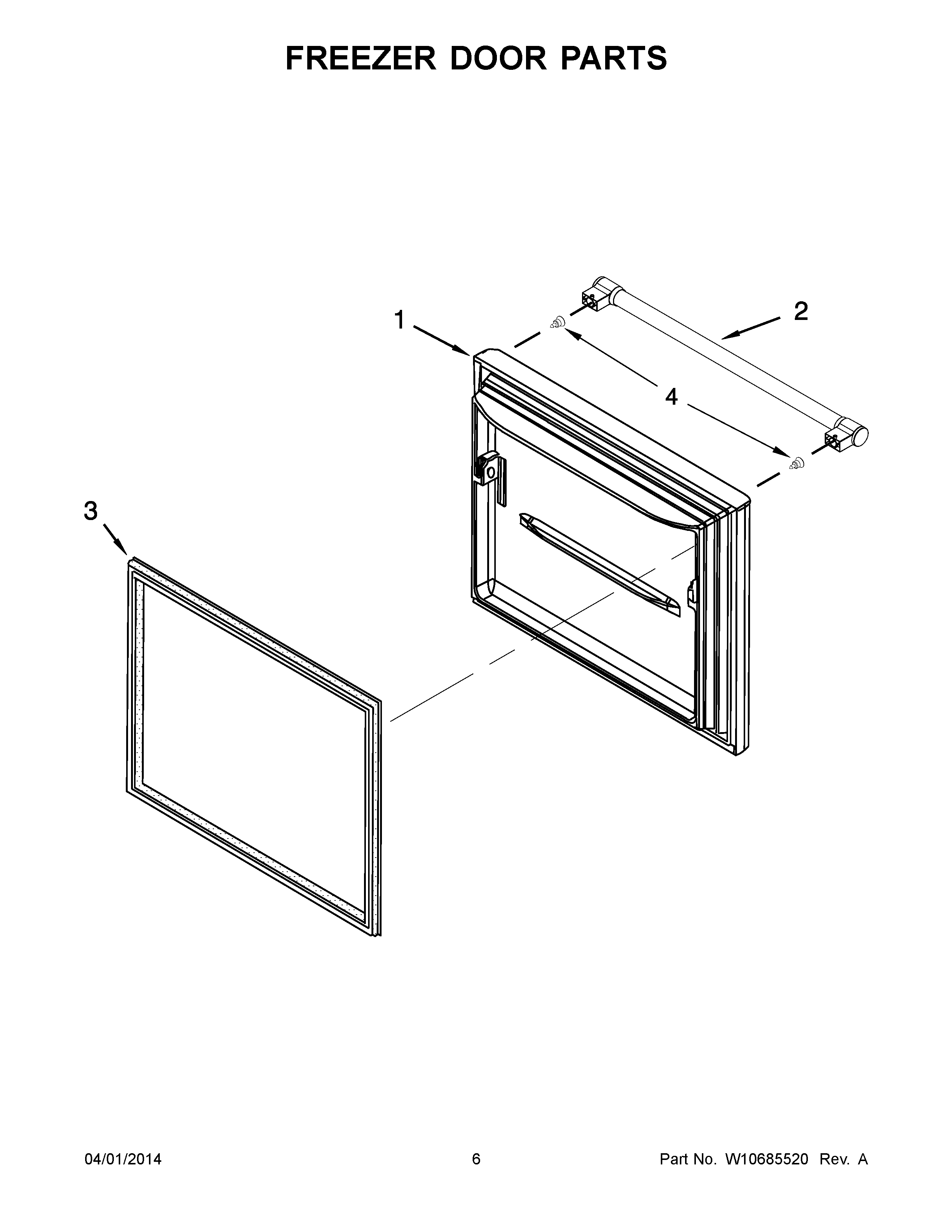 FREEZER DOOR PARTS

1

2

4

3

04/01/2014

6

Part No. W10685520 Rev. A