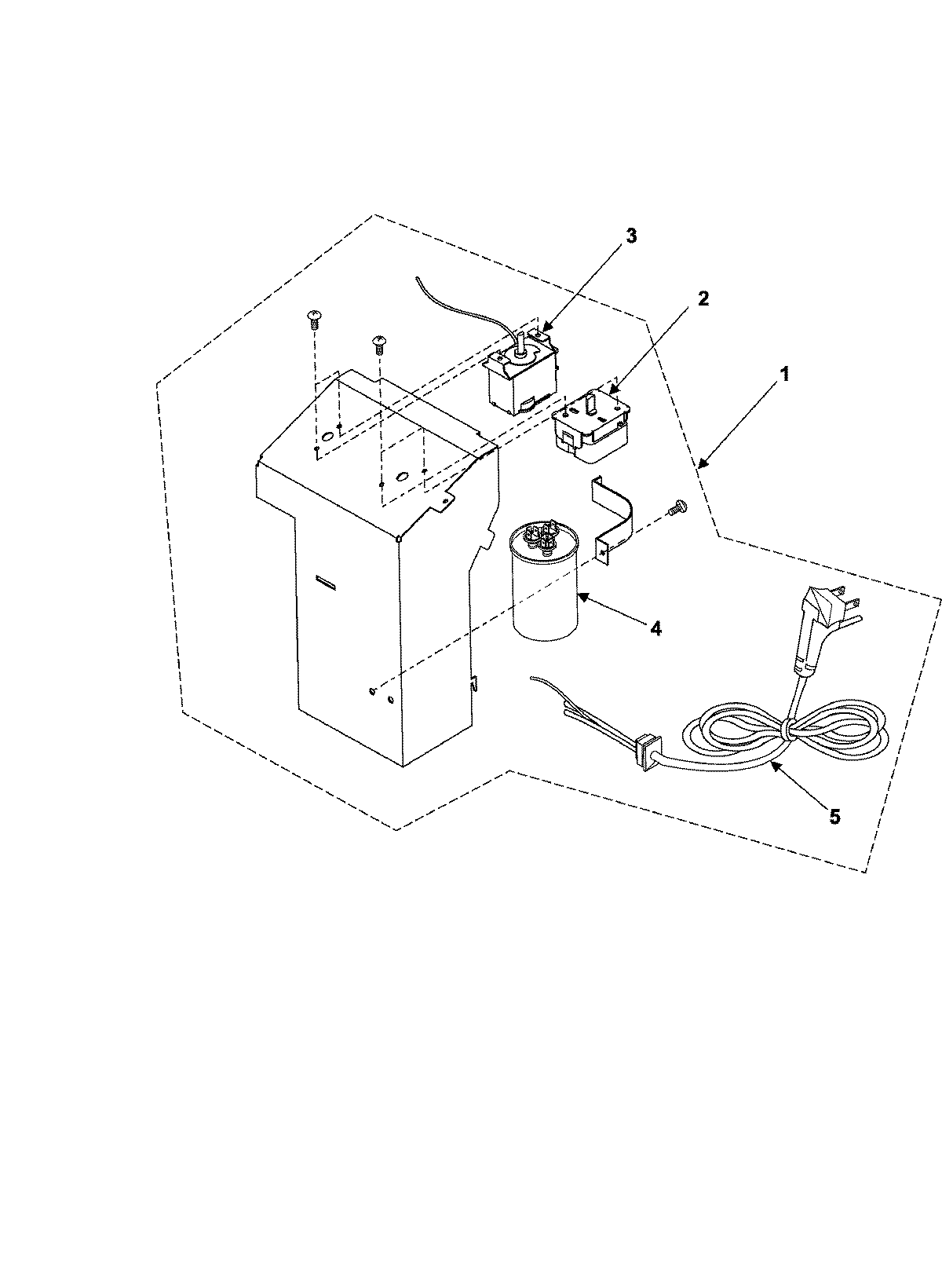 3
2
1
4
5