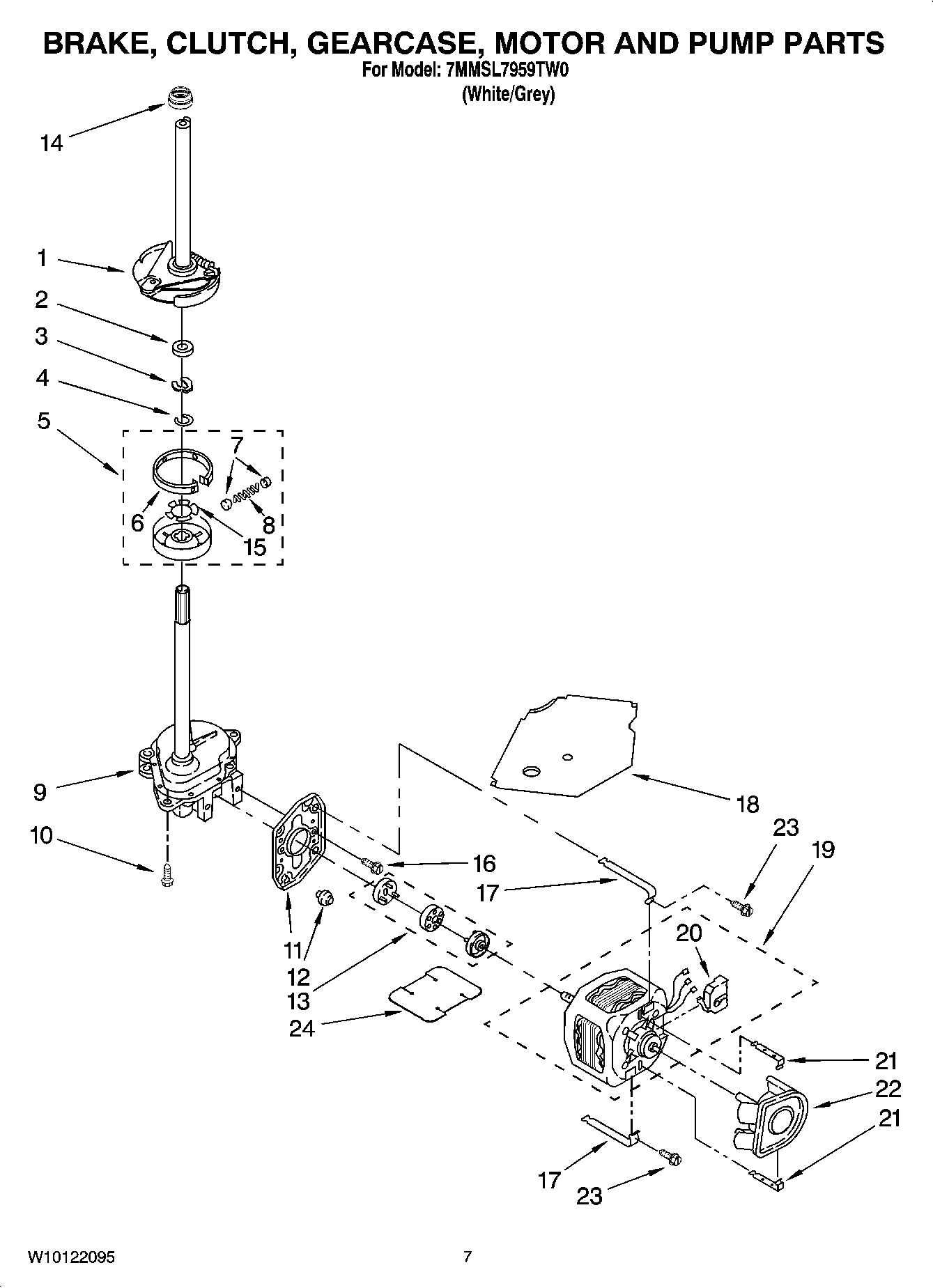 BRAKE, CLUTCH, GEARCASE, MOTOR AND PUMP PARTS
For Model: 7MMSL7959TW0
(White/Grey)

14
1
2
3
4
5
7
6
8
15
9
10
18
23
19
16
17
20
11
12
13
24
21
22
21
17
23

W10122095
7