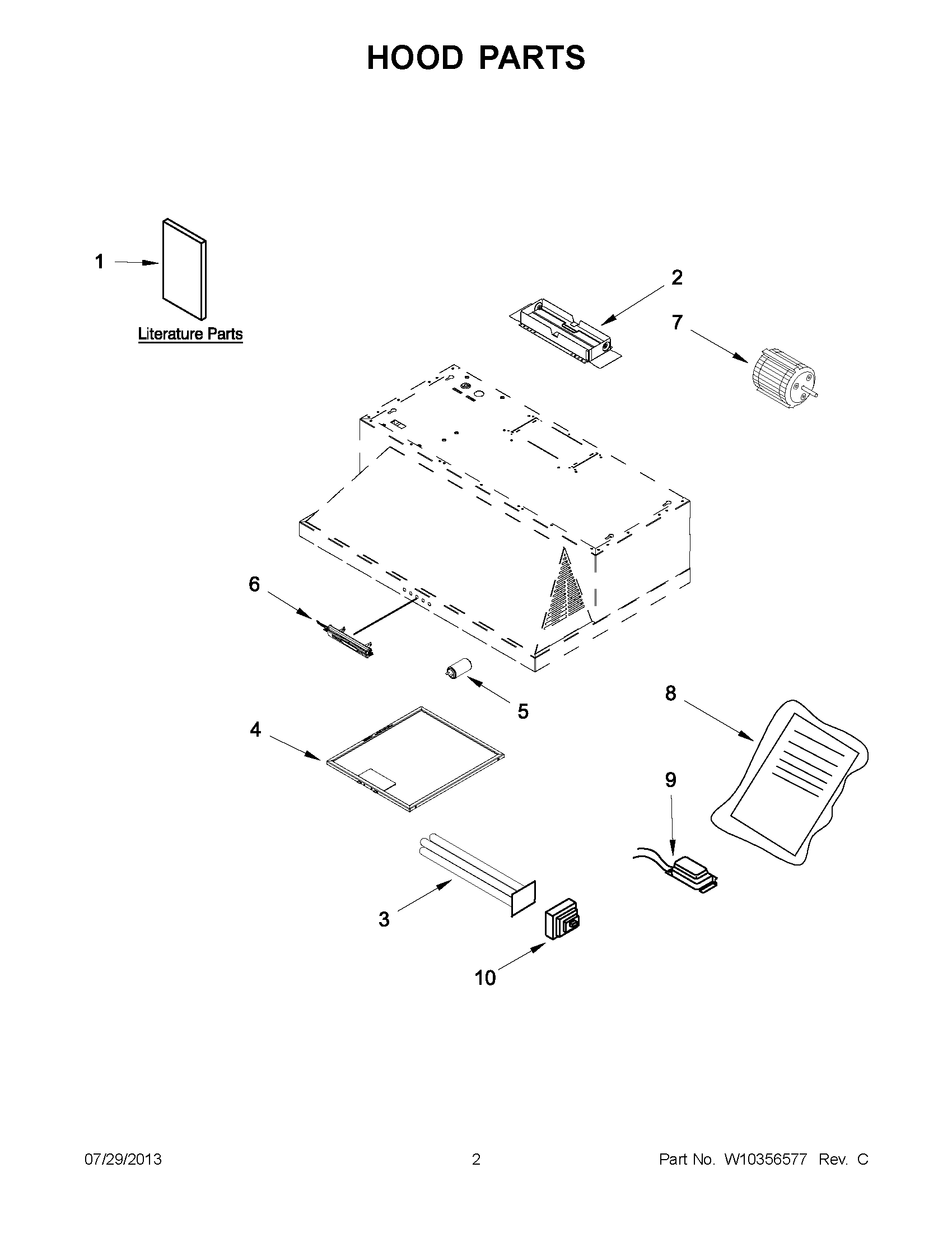 HOOD PARTS

1

Literature Parts

2

7

6

5

8

4

9

3

10

07/29/2013

2

Part No. W10356577 Rev. C