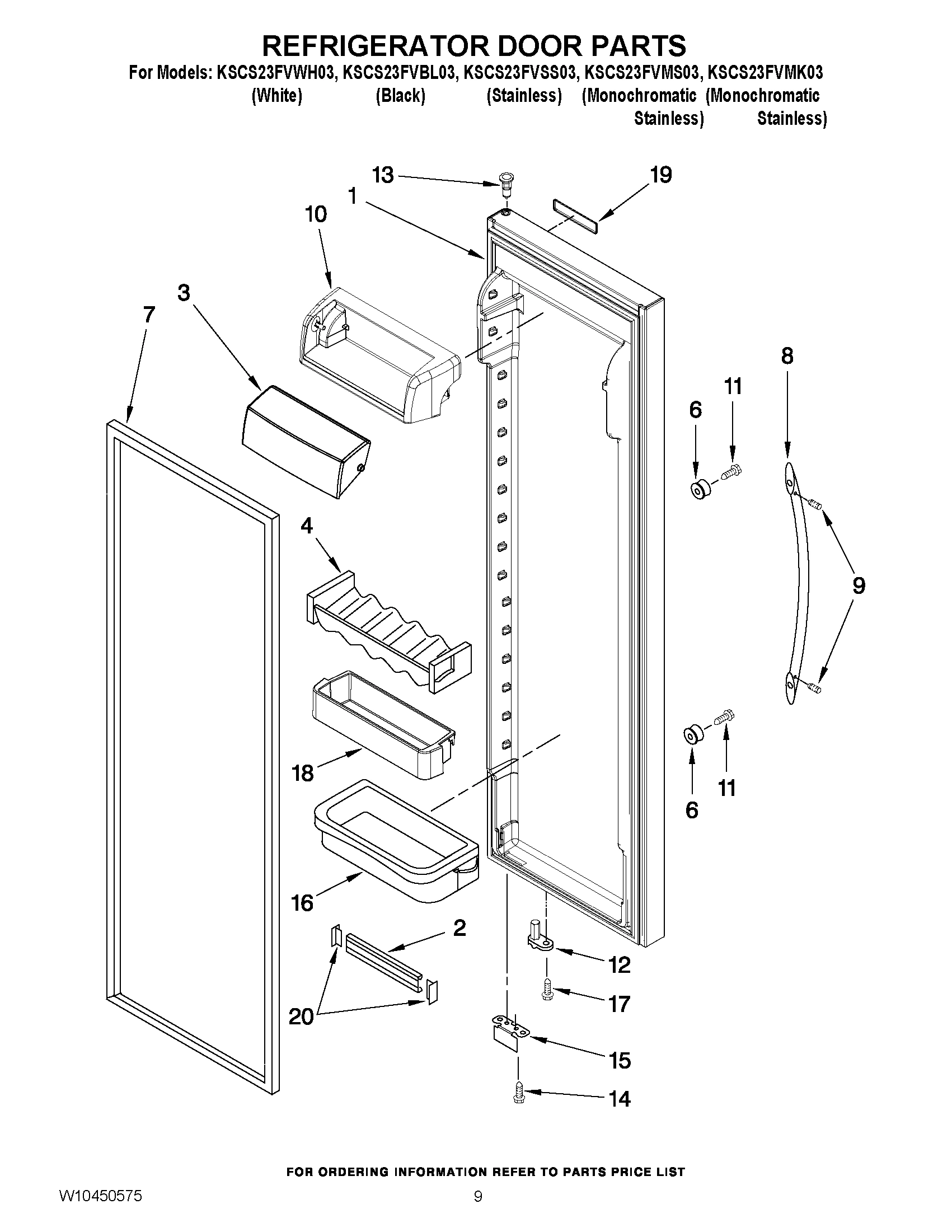 REFRIGERATOR DOOR PARTS

For Models: KSCS23FVWH03, KSCS23FVBL03, KSCS23FVSS03, KSCS23FVMS03, KSCS23FVMK03
(White) (Black) (Stainless) (Monochromatic Stainless) (Monochromatic Stainless)

13
19
1
10
3
7
8
11
6
9
4
18
11
6
16
2
12
17
20
15
14

FOR ORDERING INFORMATION REFER TO PARTS PRICE LIST

W10450575

9