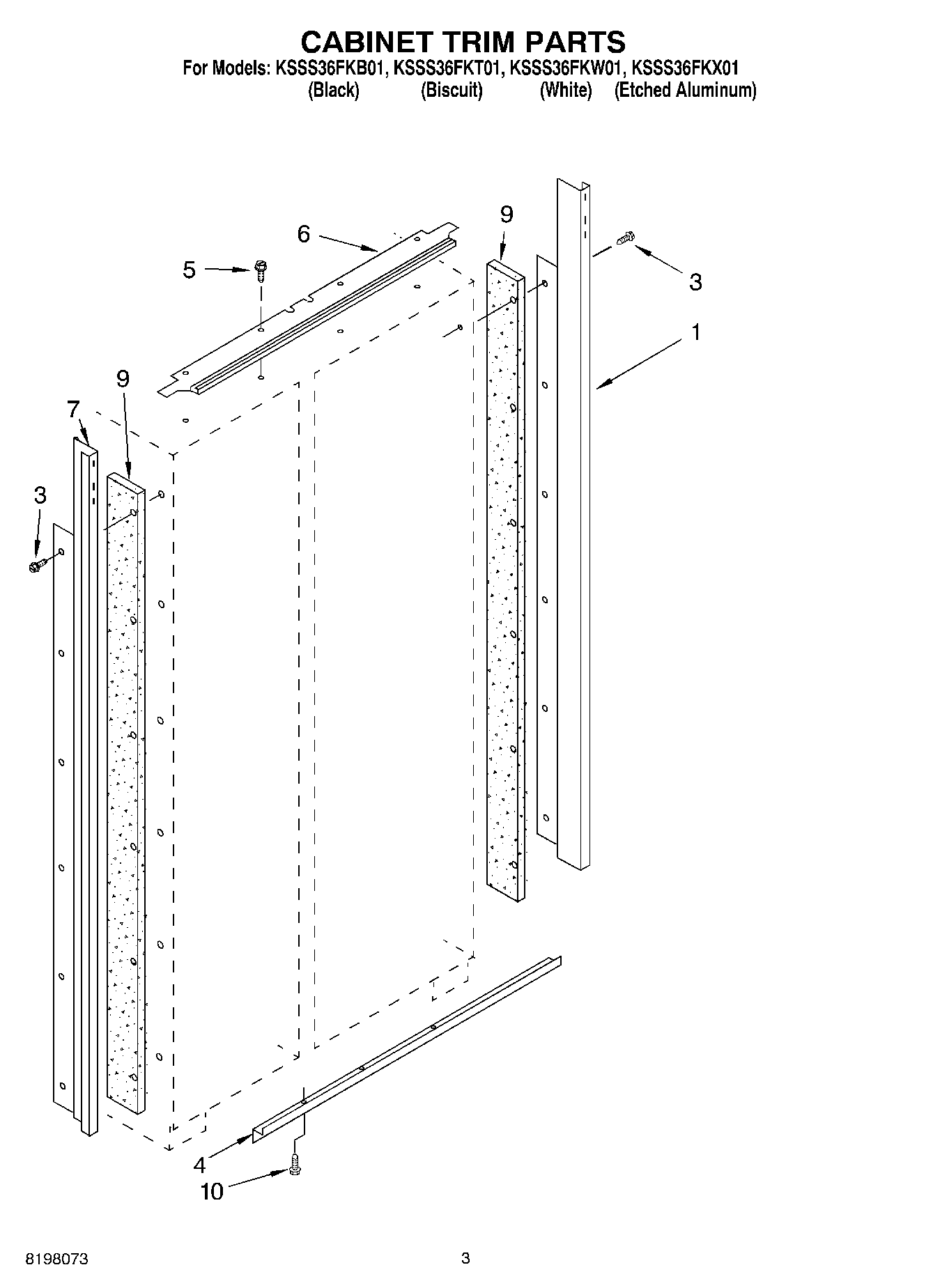 CABINET TRIM PARTS
For Models: KSSS36FKB01, KSSS36FKT01, KSSS36FKW01, KSSS36FKX01
(Black) (Biscuit) (White) (Etched Aluminum)

6
9
5
3
1
9
7
3
4
10

8198073
3