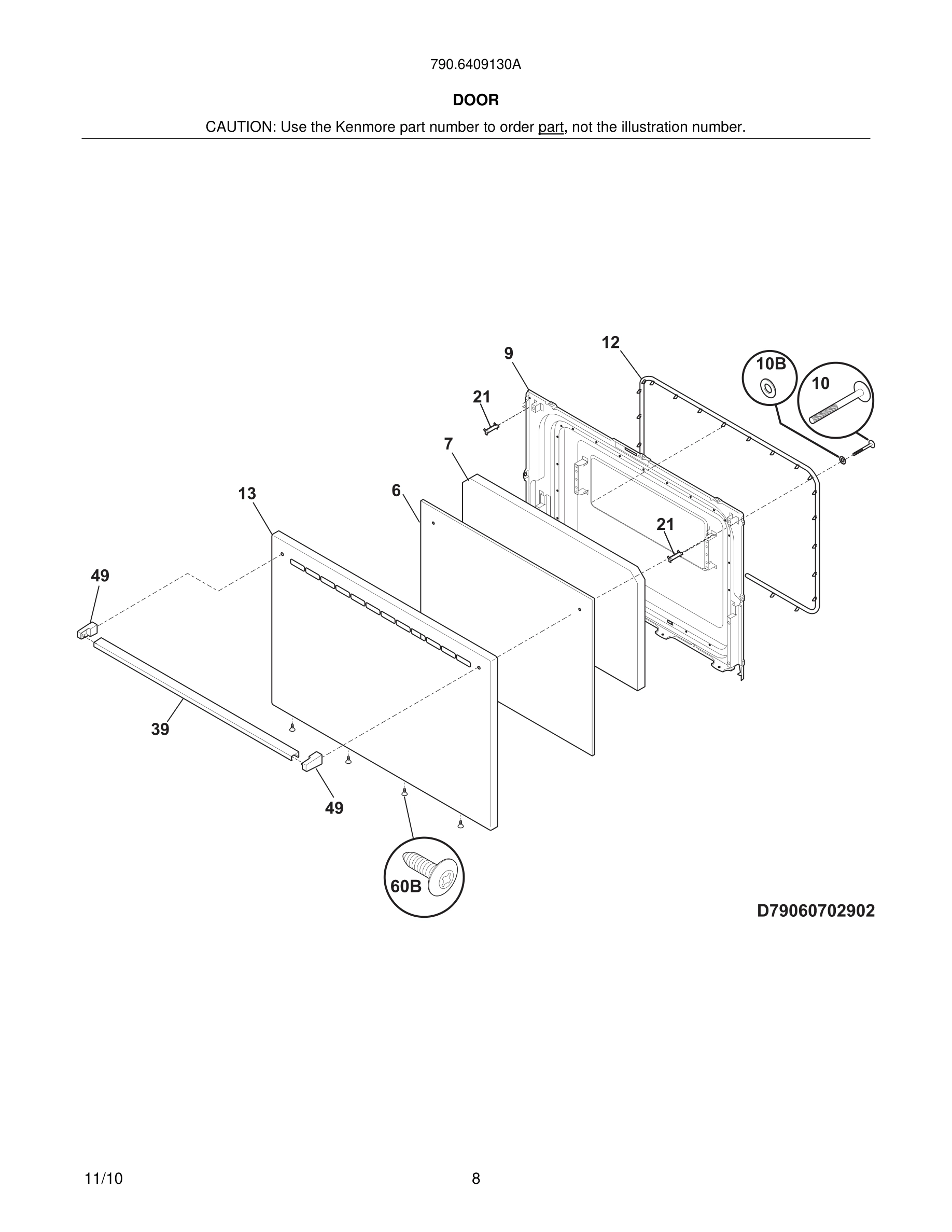 790.6409130A

DOOR

CAUTION: Use the Kenmore part number to order part, not the illustration number.

12
9
10B
10
21
7
13
6
21
49
39
49
60B

D79060702902

11/10

8